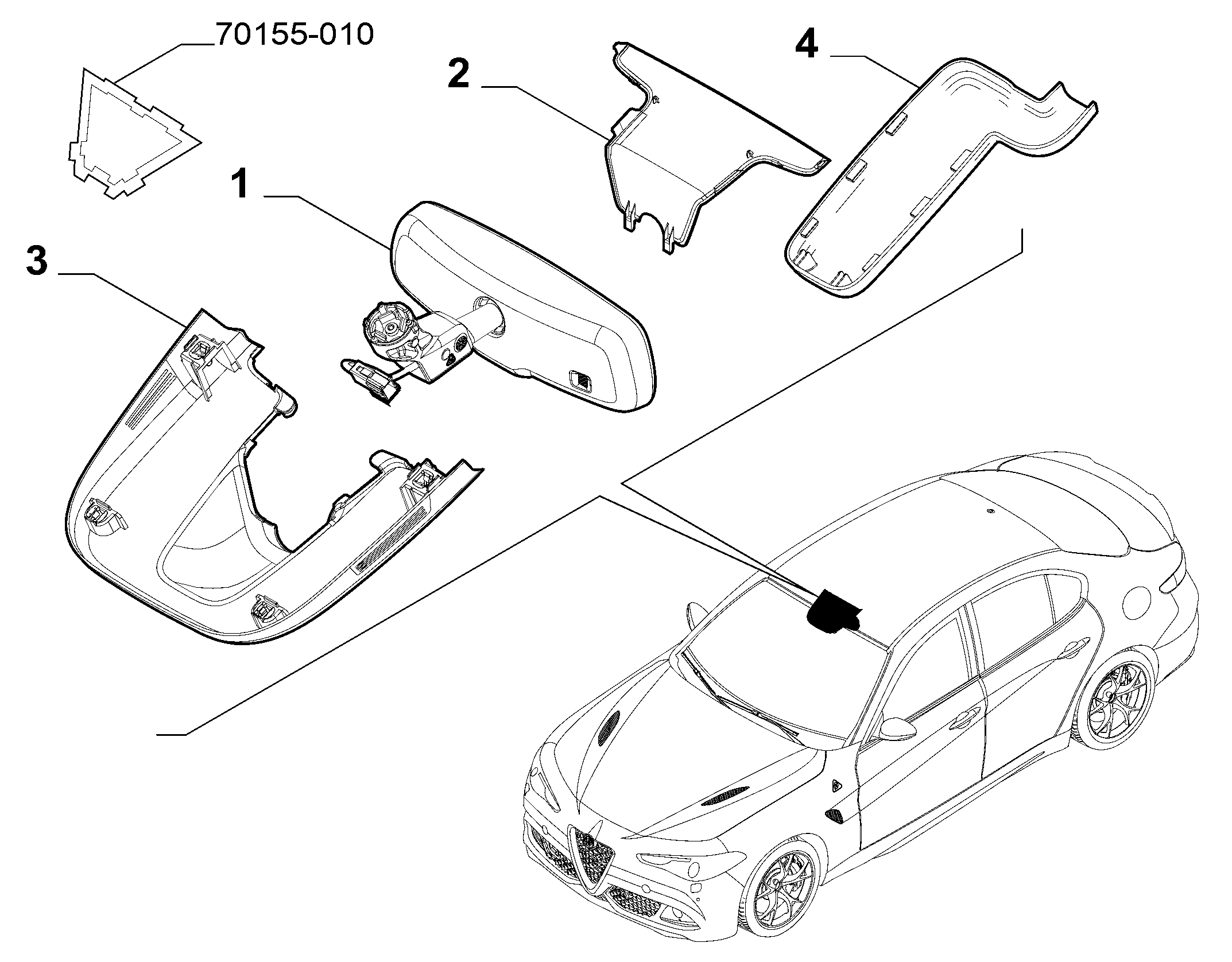 70155-010

2

4

1

3