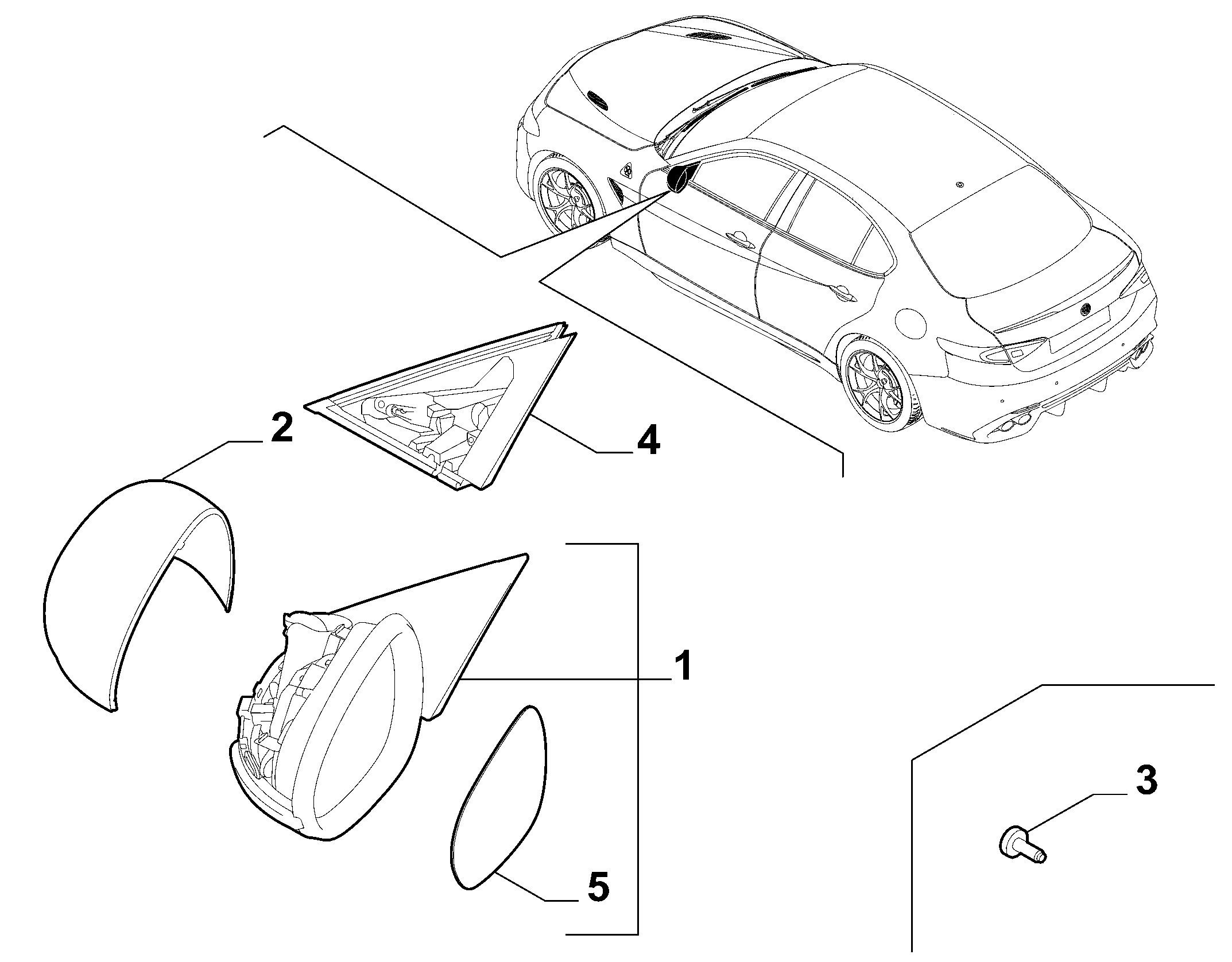 2
4
1
5
3