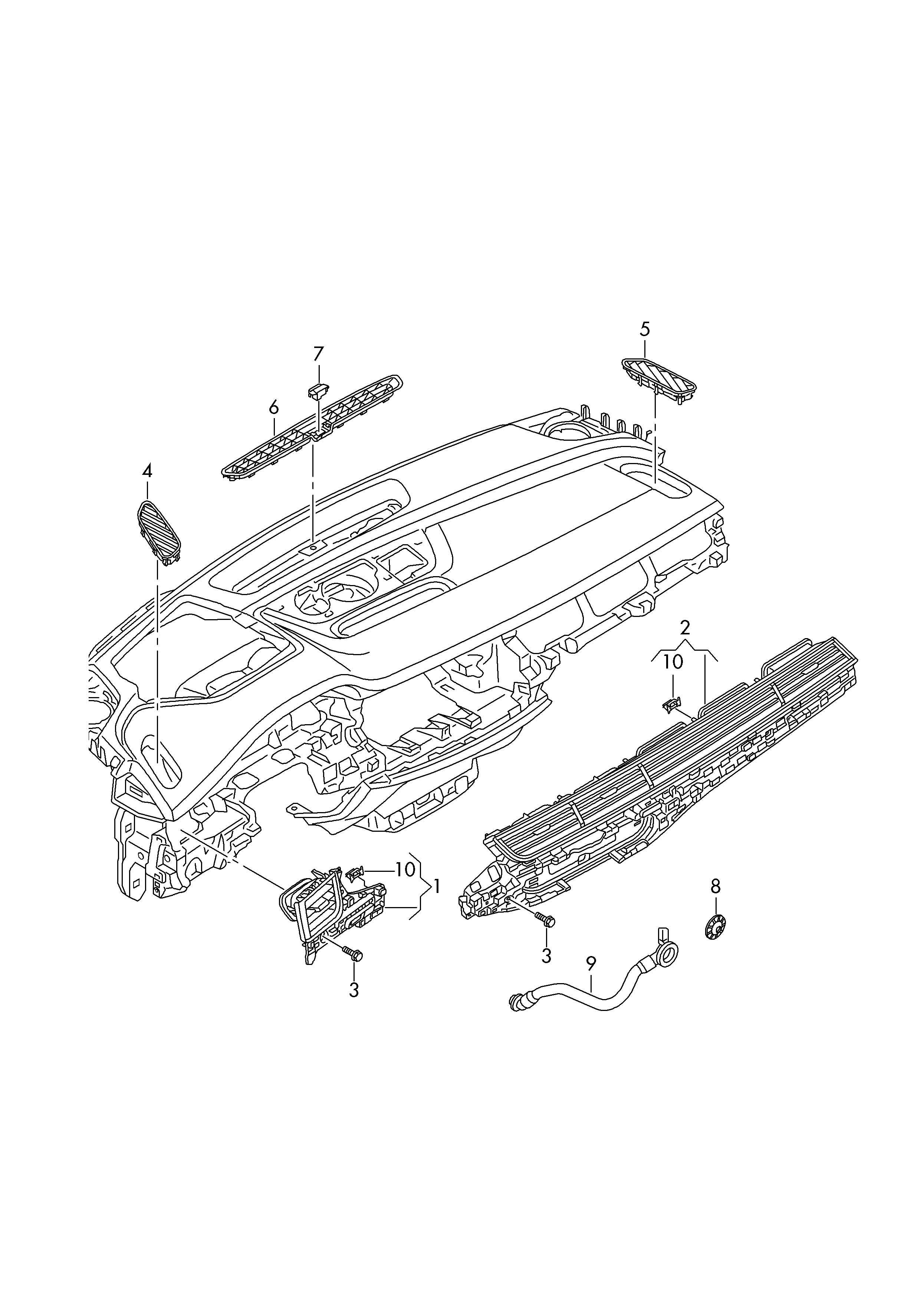 5
7
6
4
2
10
10
1
8
3
3
9