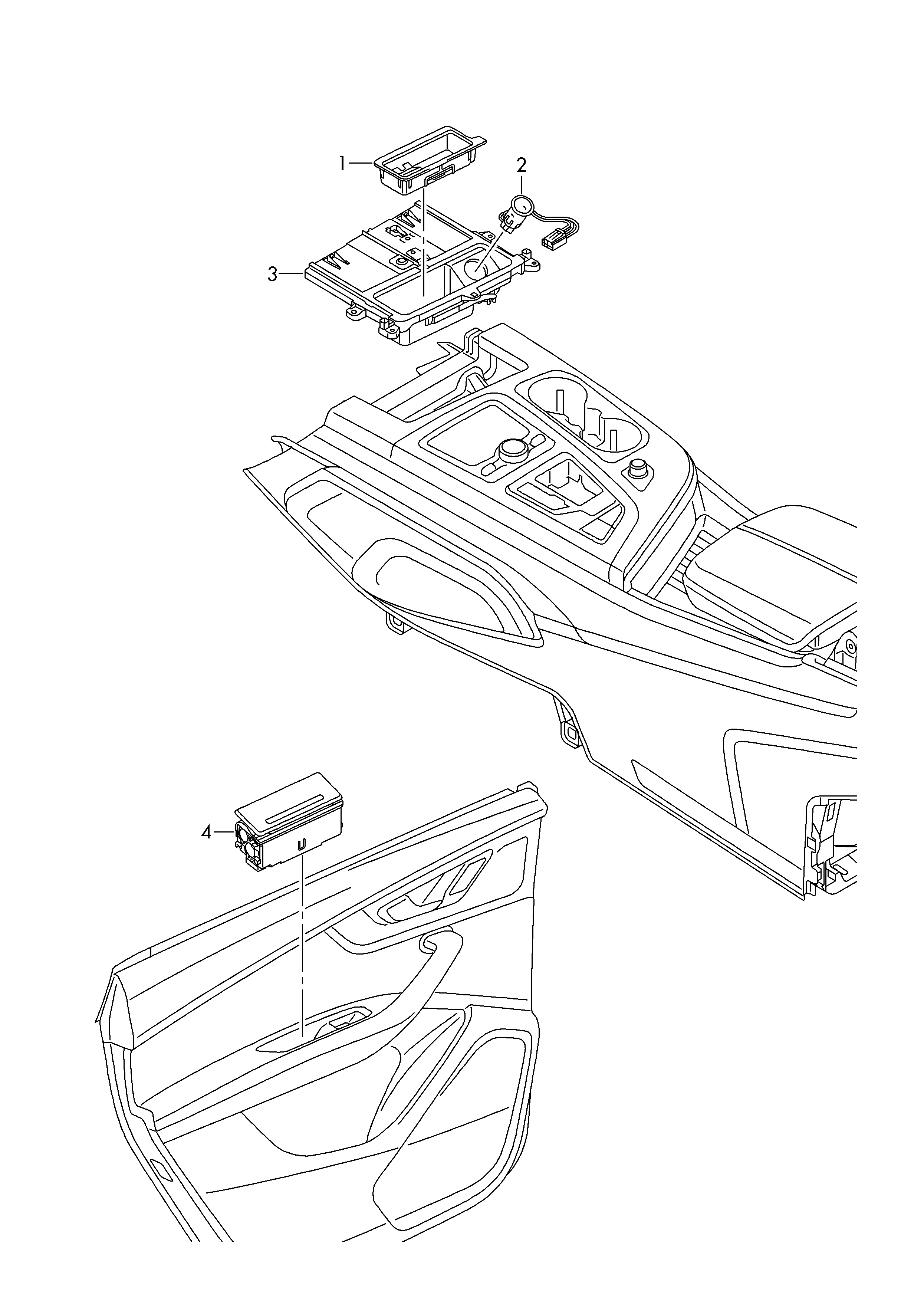 1
2
3
4