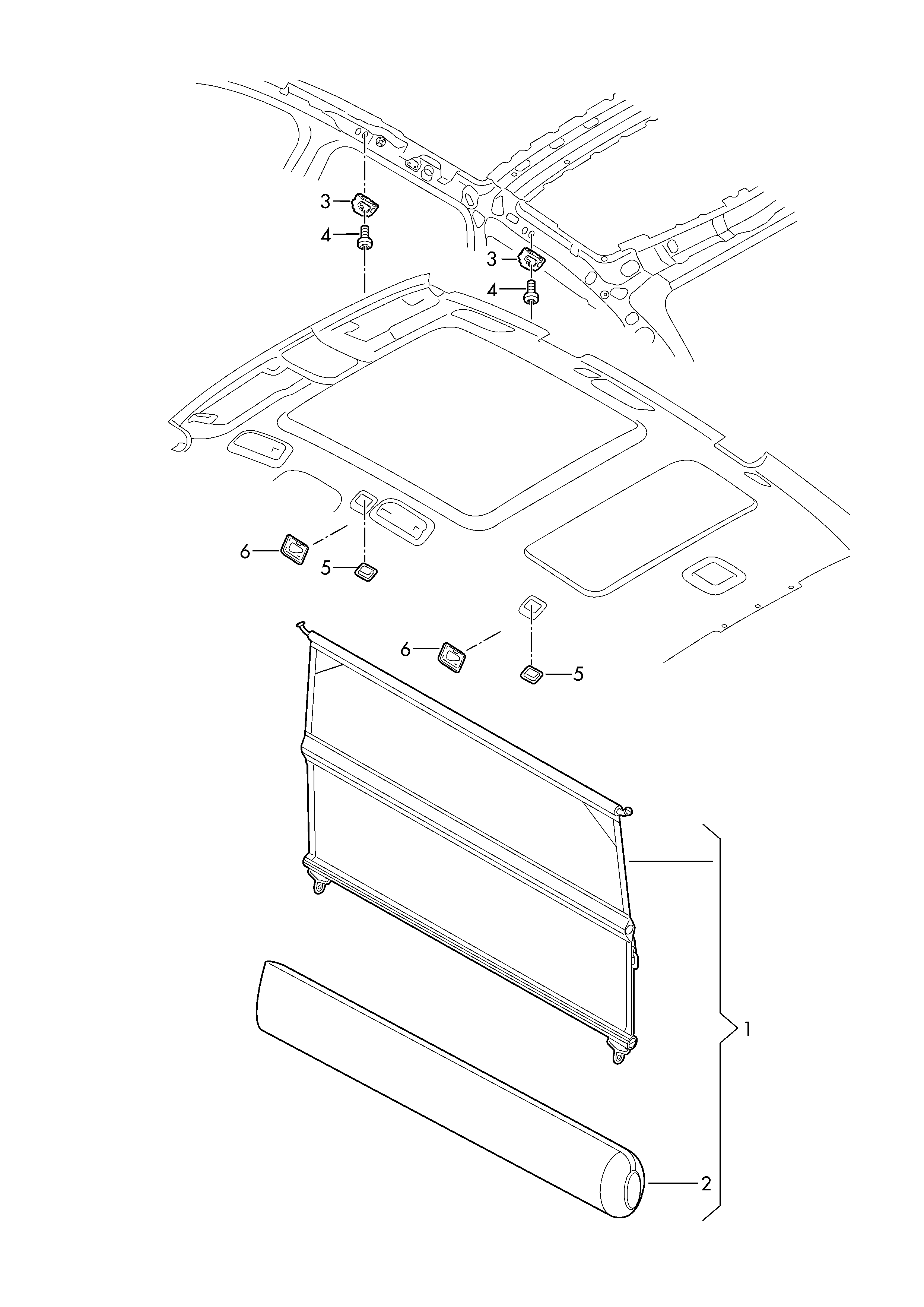 3
4
3
4
6
5
6
5
1
2