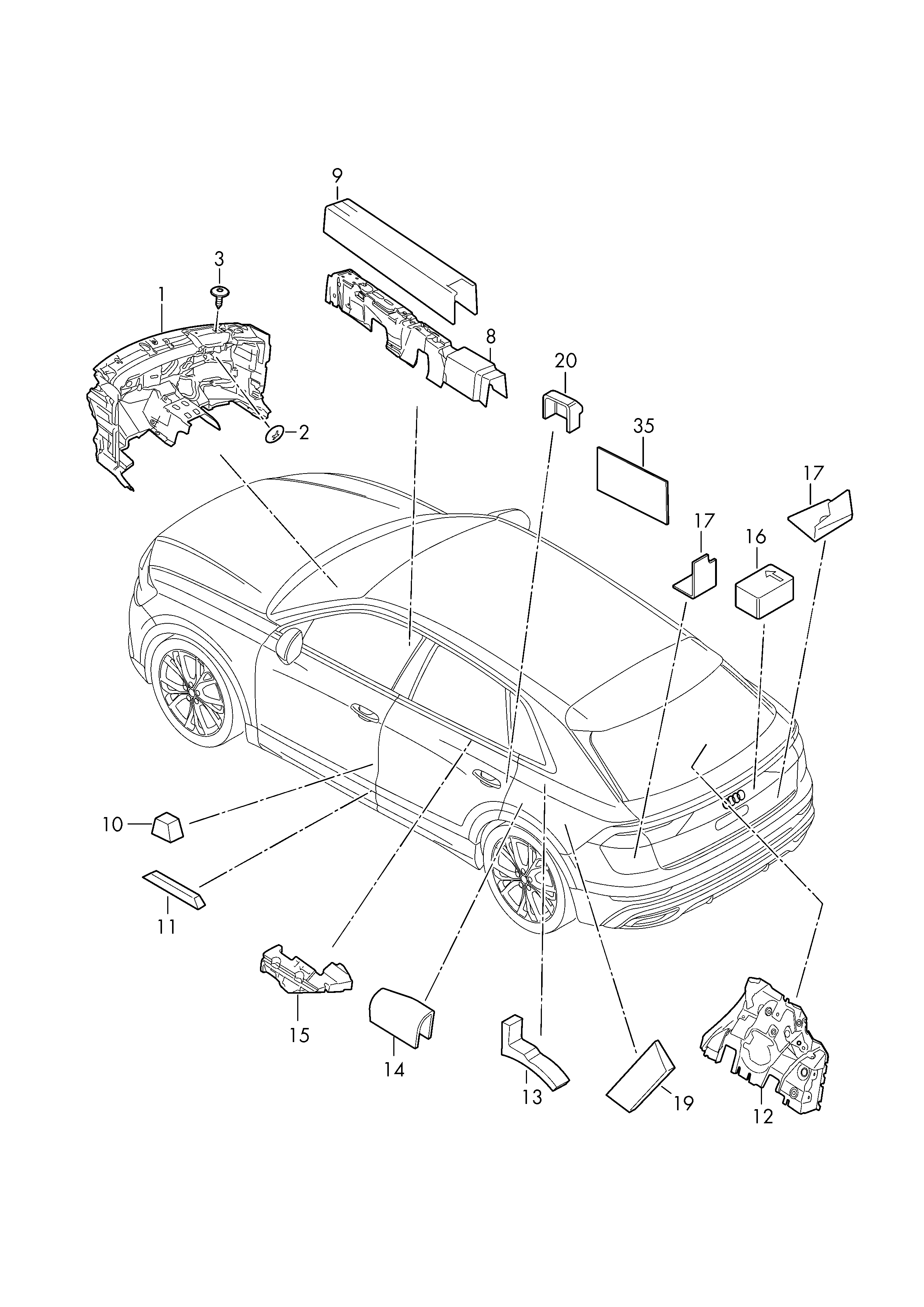 9
3
1
8
20
2
35
17
17
16
10
11
15
14
13
19
12