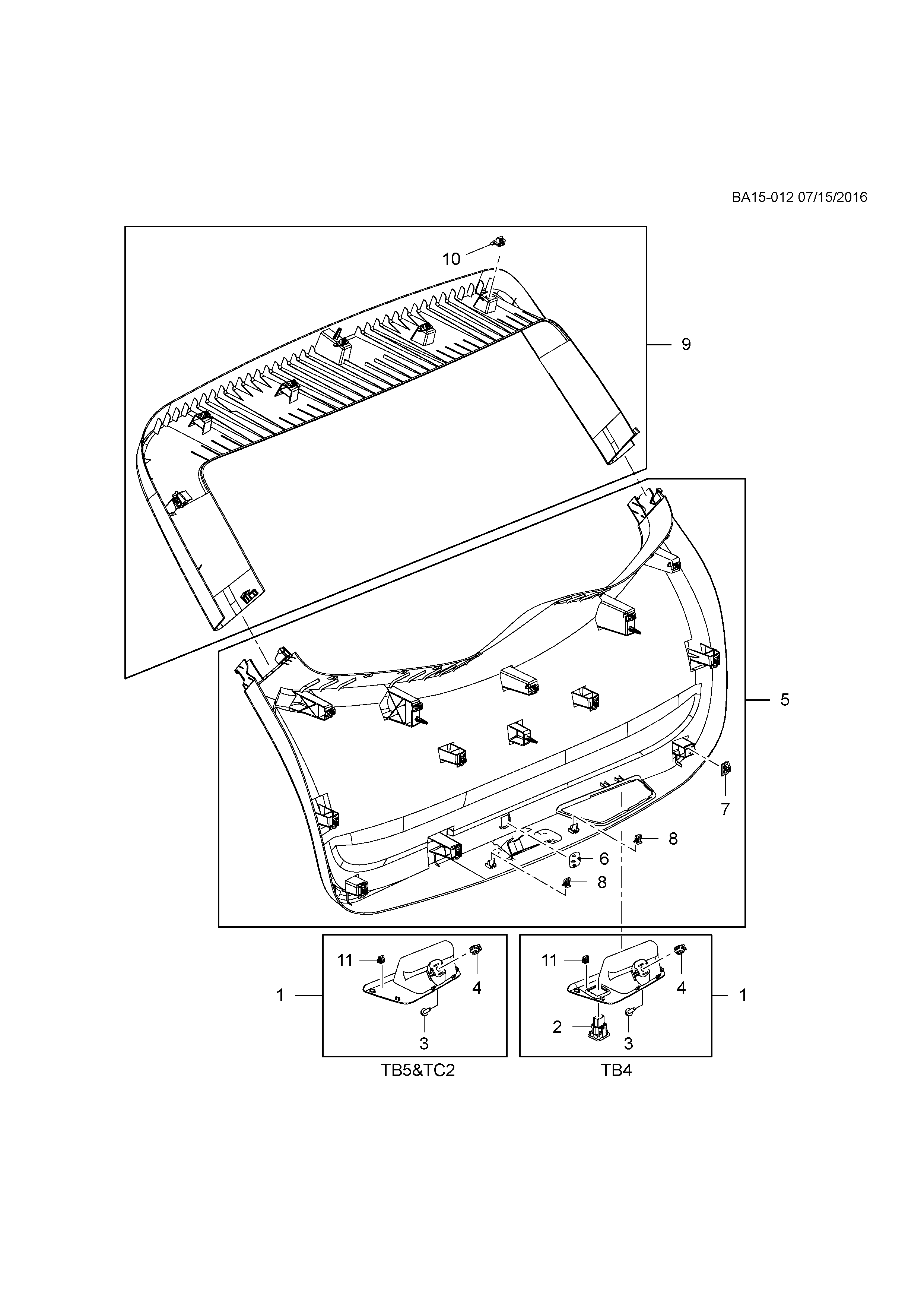 BA15-012 07/15/2016

10

9

5

7

8

6

8

11

4

1

3

TB5&TC2

11

4

1

2

3

TB4