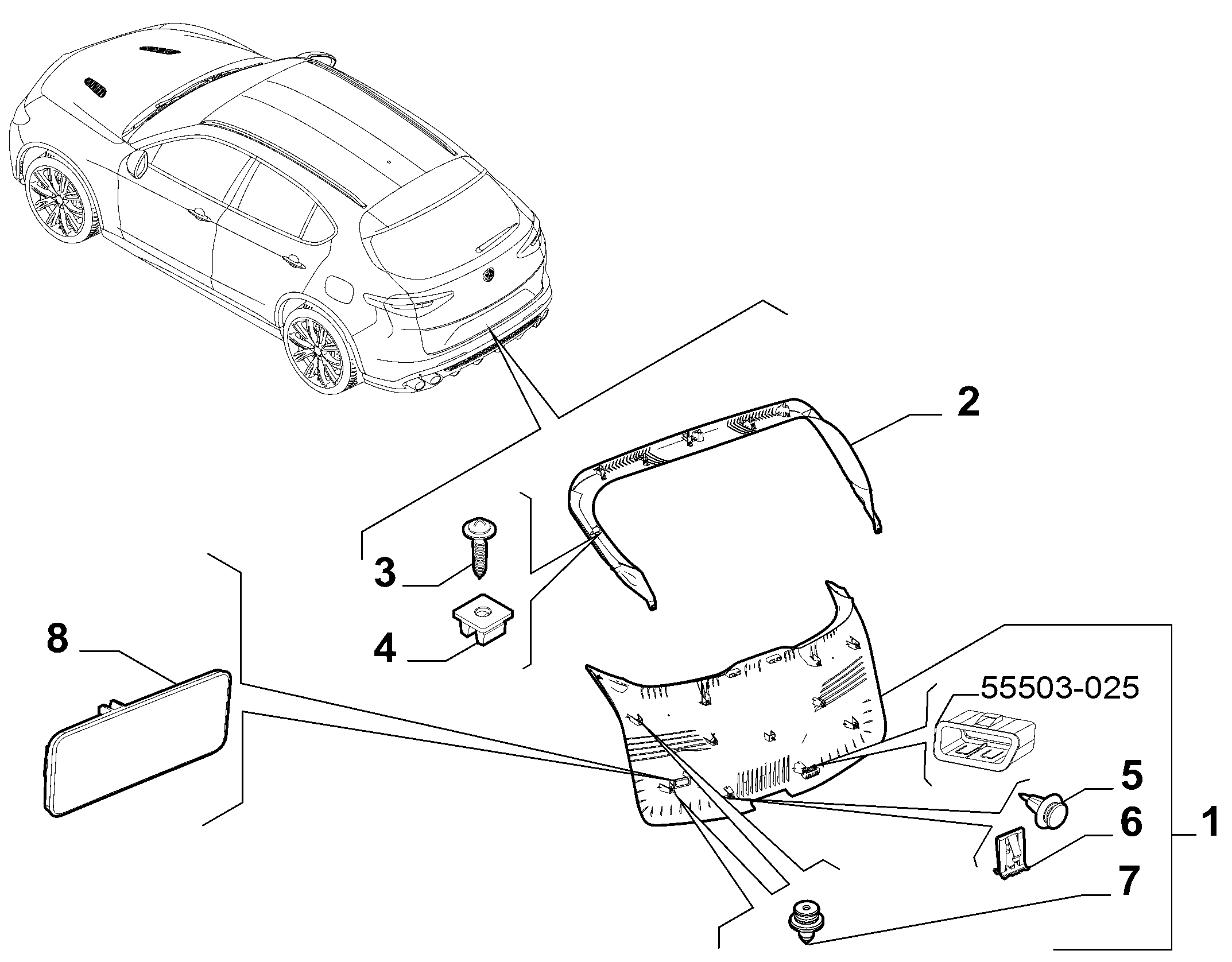 2
3
4
8
55503-025
5
6
1
7