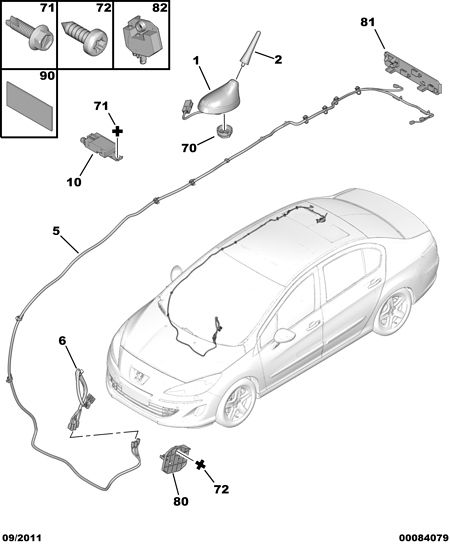 71
72
82
90
81
1
2
71
70
10
5
6
72
80
09/2011
00084079