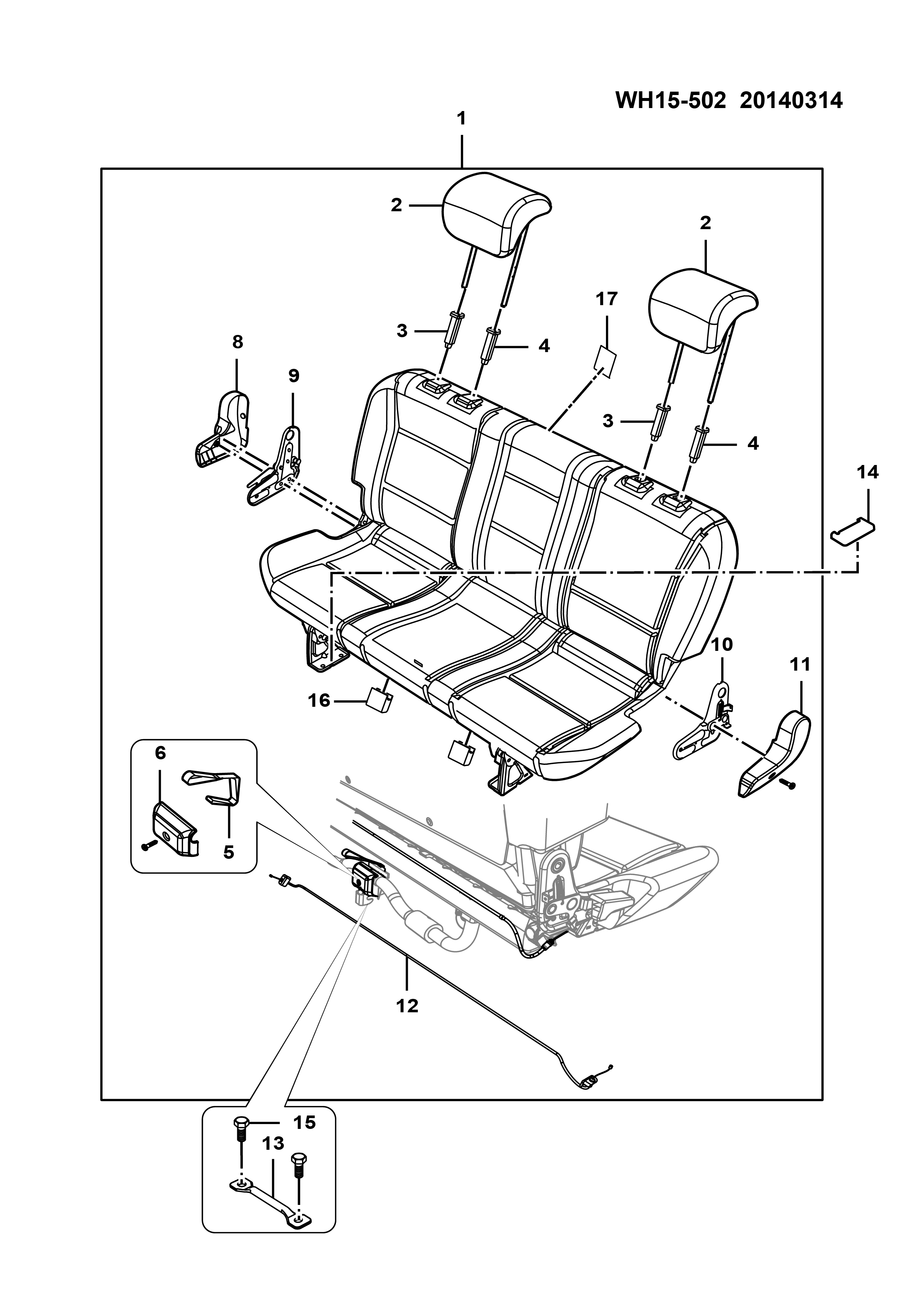 WH15-502 20140314

1

2

2

17

3

4

8

9

3

4

14

10

11

16

6

5

12

15

13