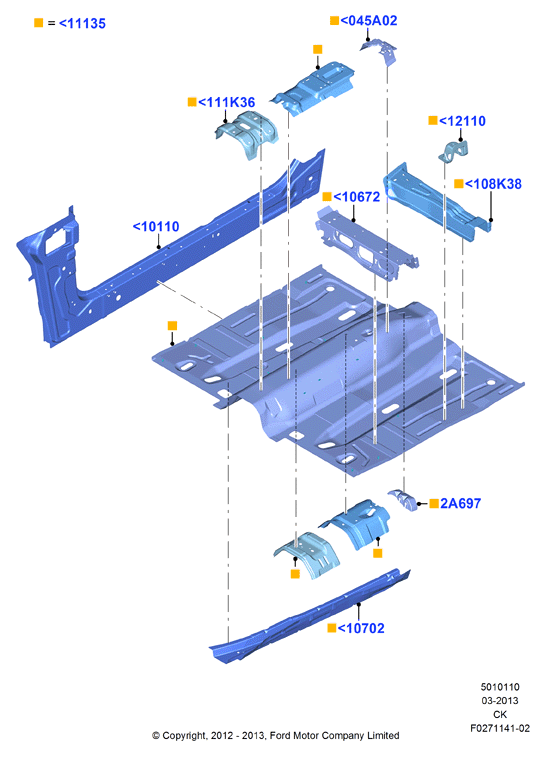 ■ = <11135

■<045A02

■

■<111K36

■<12110

■<108K38

■<10672

<10110

■

■2A697

■

■

■<10702

5010110
03-2013
CK
F0271141-02

© Copyright, 2012 - 2013, Ford Motor Company Limited