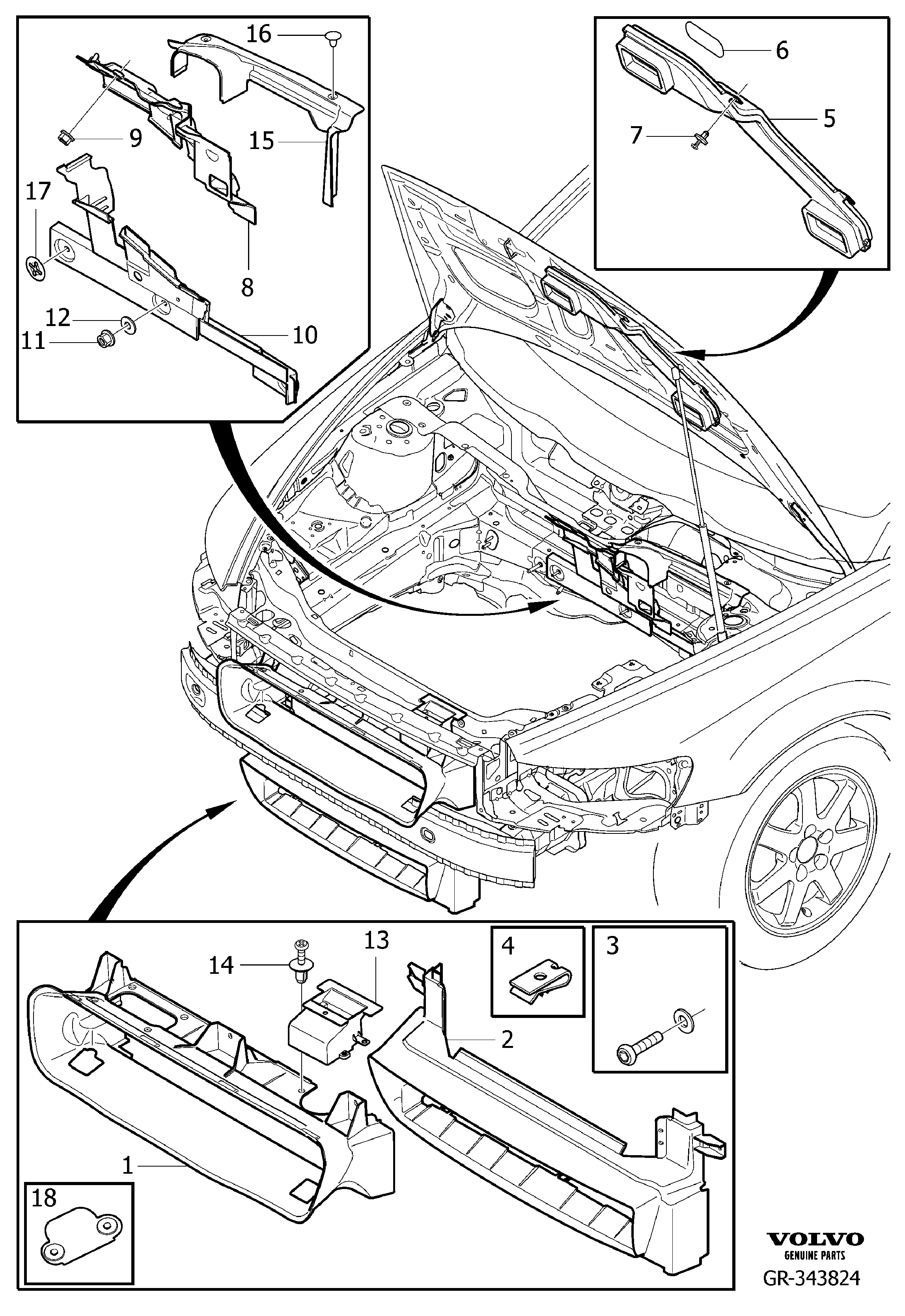 16
9
15
17
8
12
11
10
6
5
7
14
13
4
3
2
1
18
VOLVO
GENUINE PARTS
GR-343824