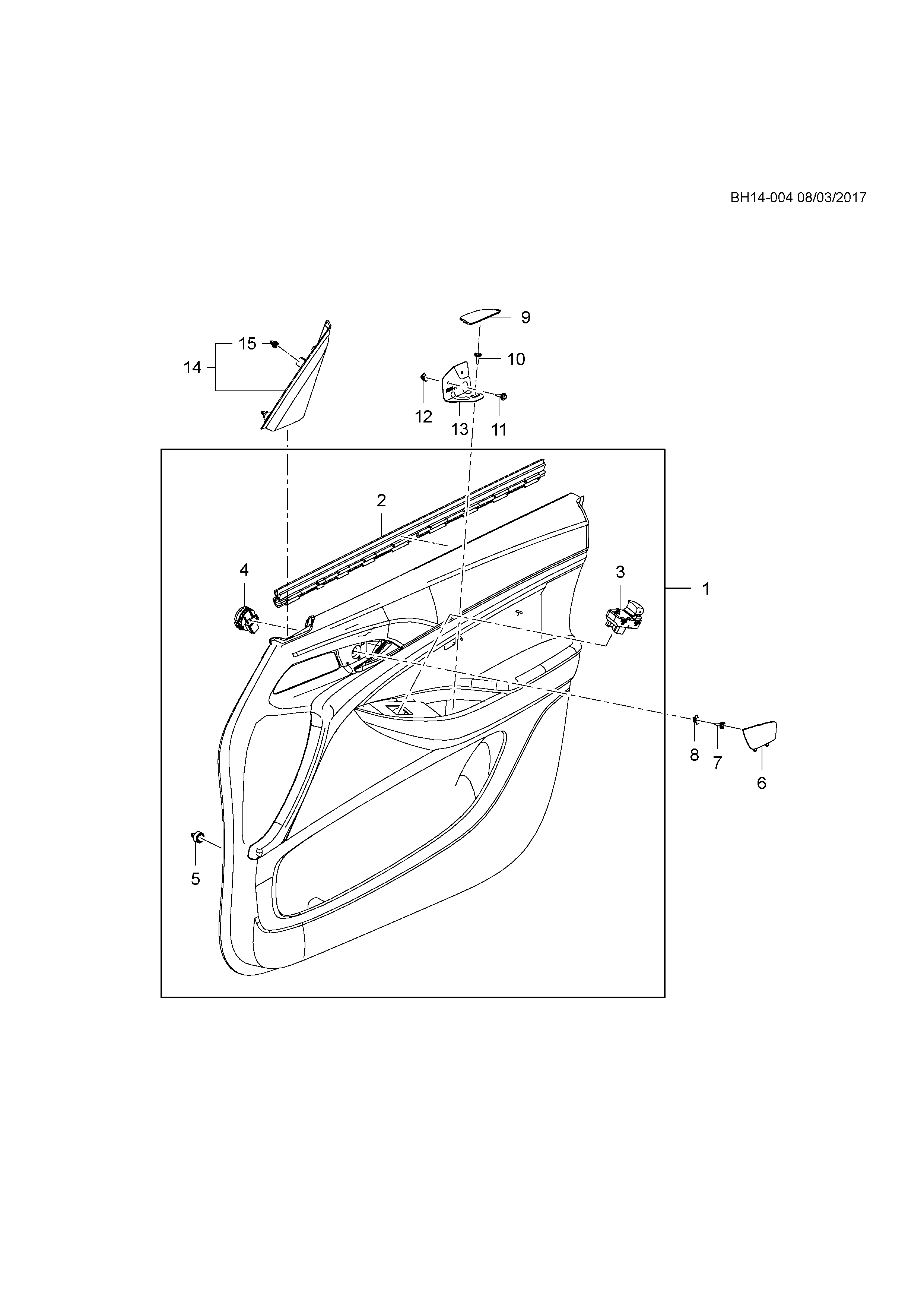 BH14-004 08/03/2017

9
15
10
14
12
13
11
2
4
3
1
8
7
6
5