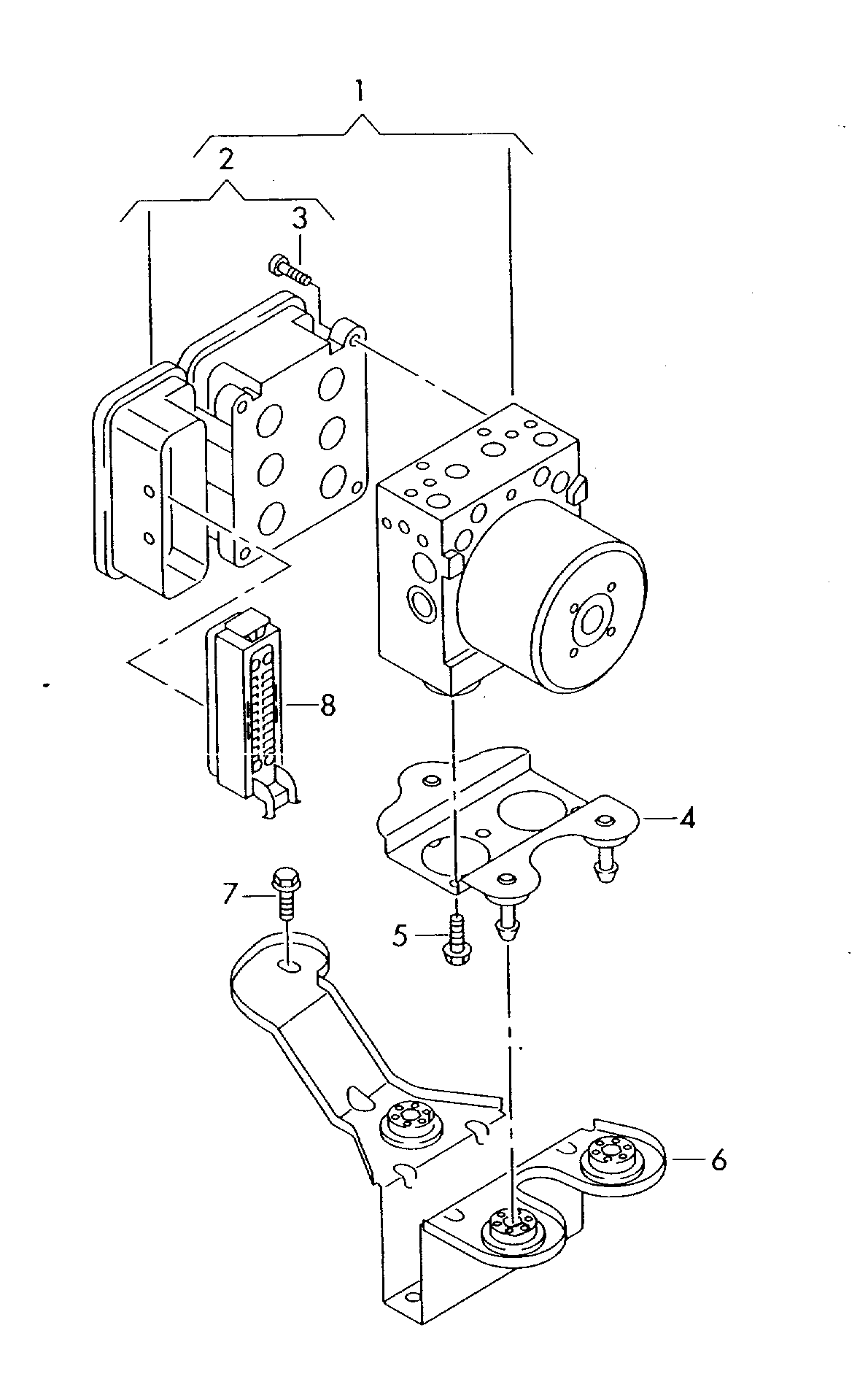 1
2
3
8
4
7
5
6