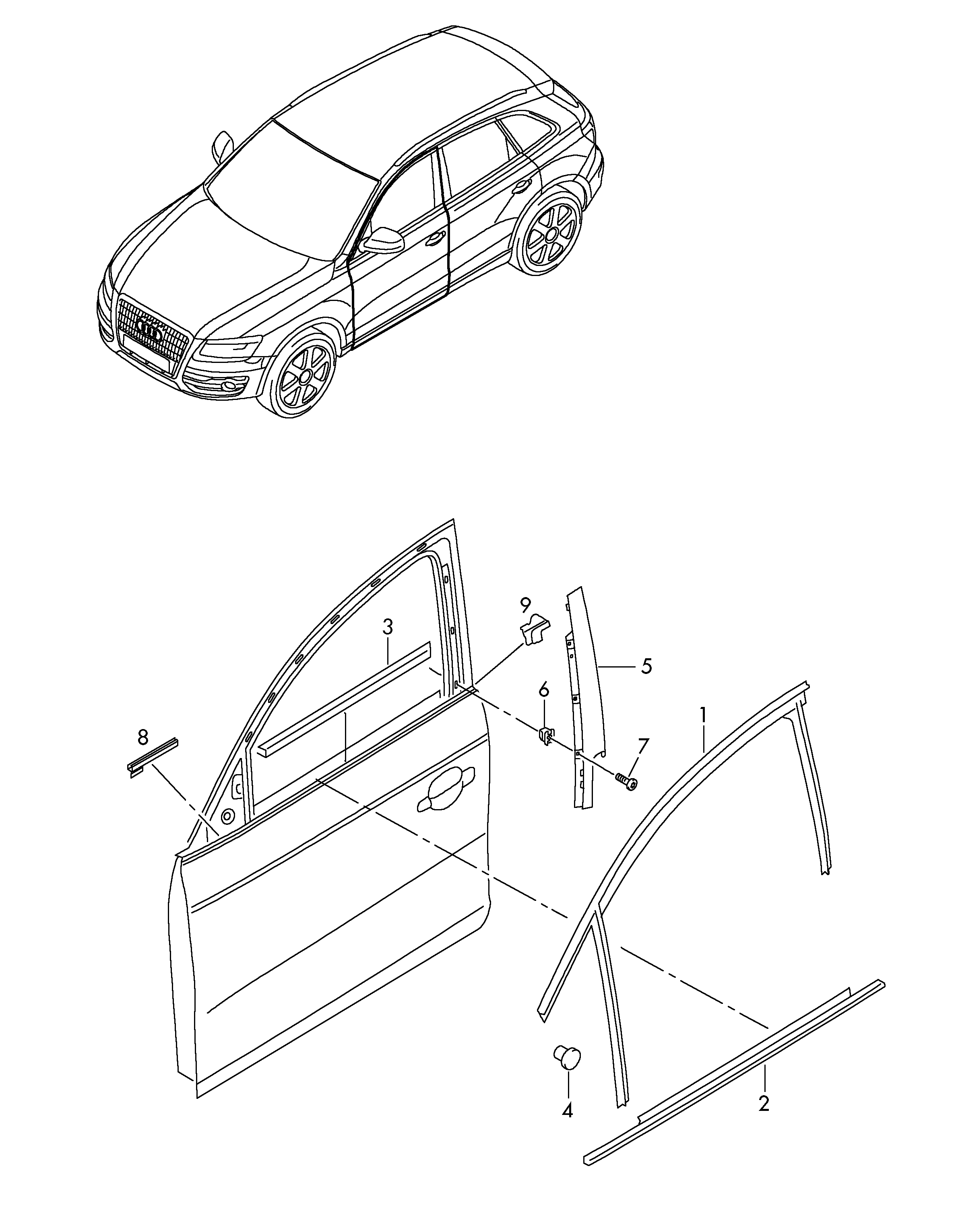 9
3
5
6
1
8
7
4
2