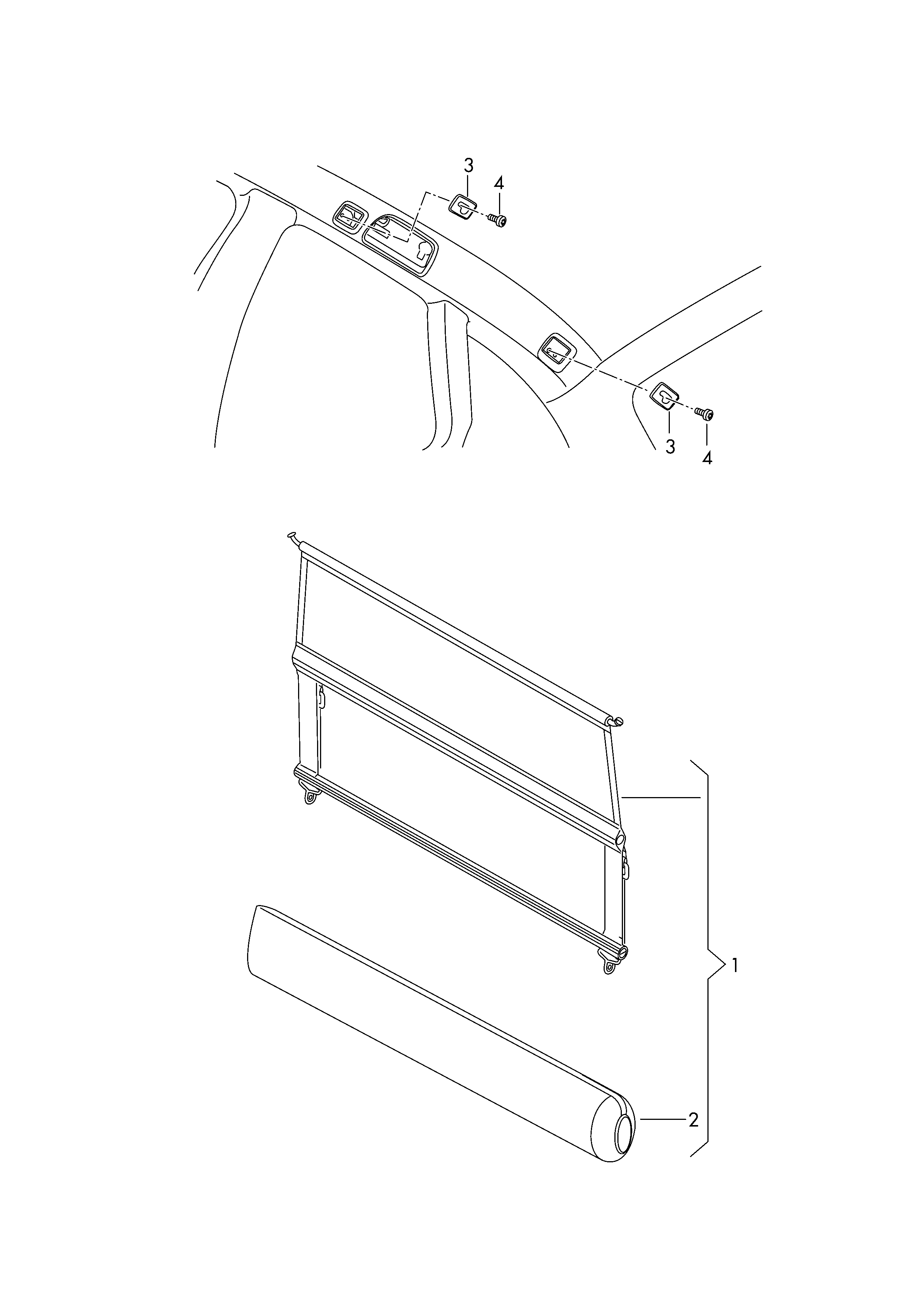 3
4
3
4
1
2