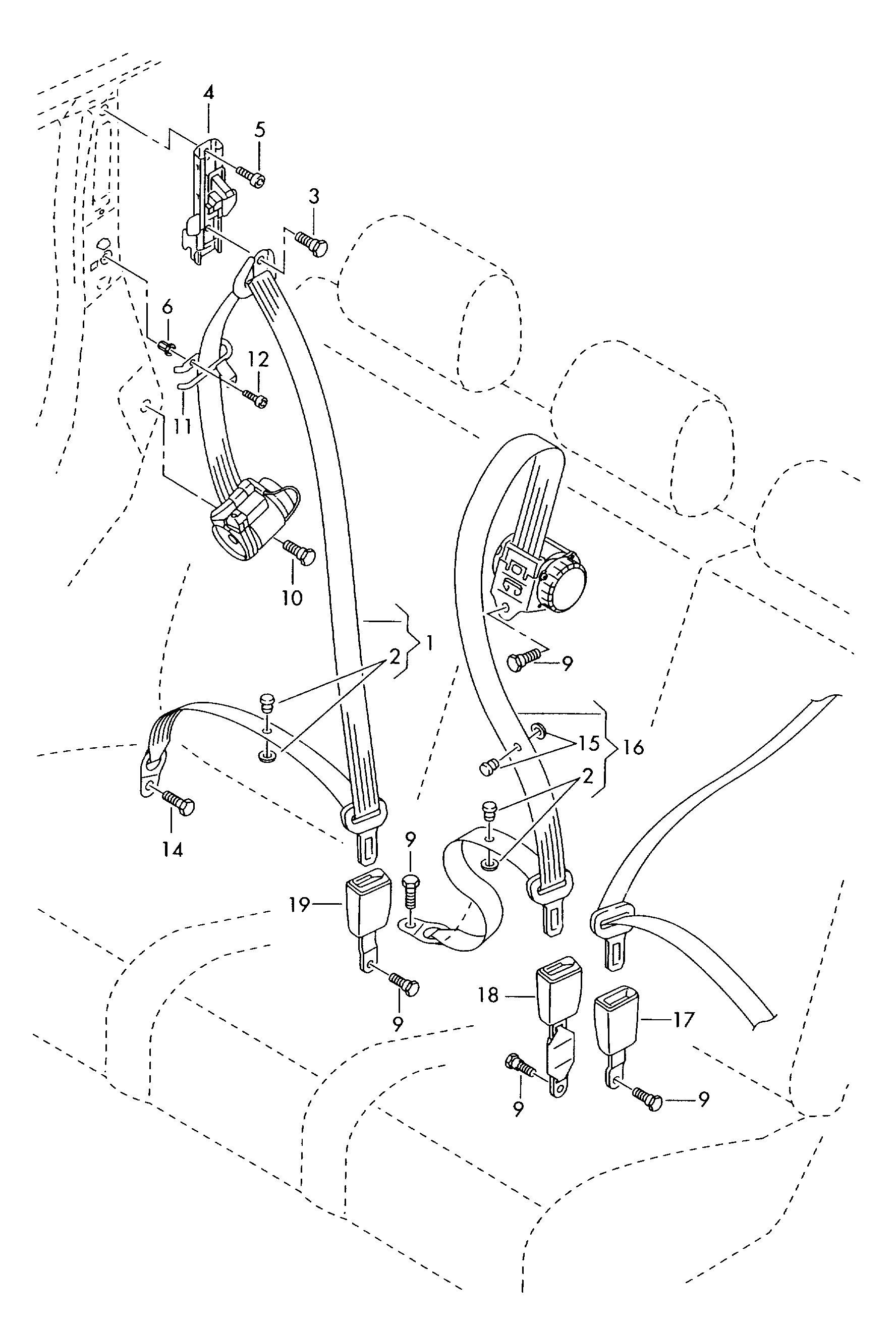 4
5
3
6
12
11
10
1
2
9
15
16
2
14
9
19
9
18
17
9
9