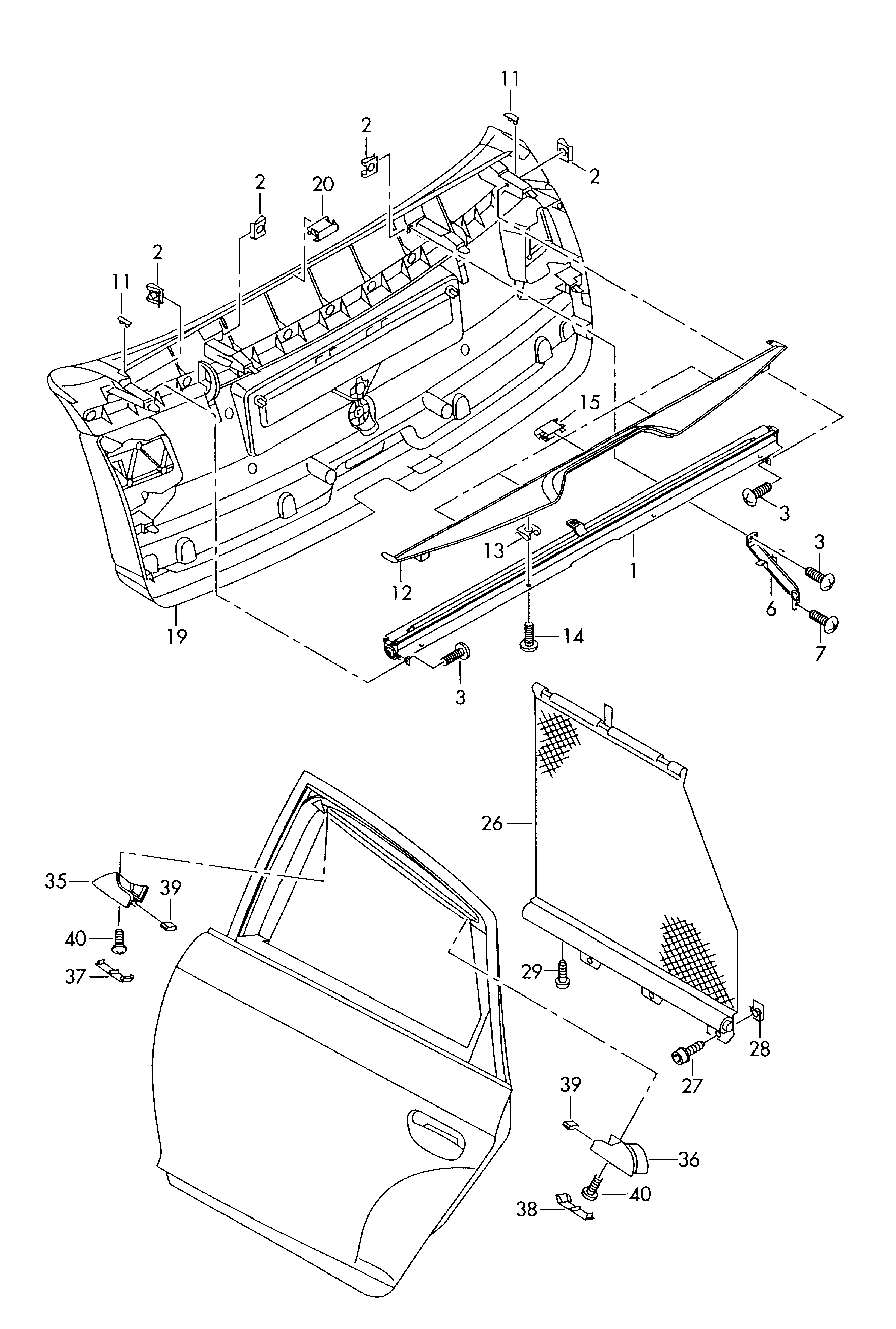 11
2
2
2
20
2
11
15
3
3
13
1
12
6
19
14
7
3
26
35
39
40
37
29
28
27
39
36
40
38