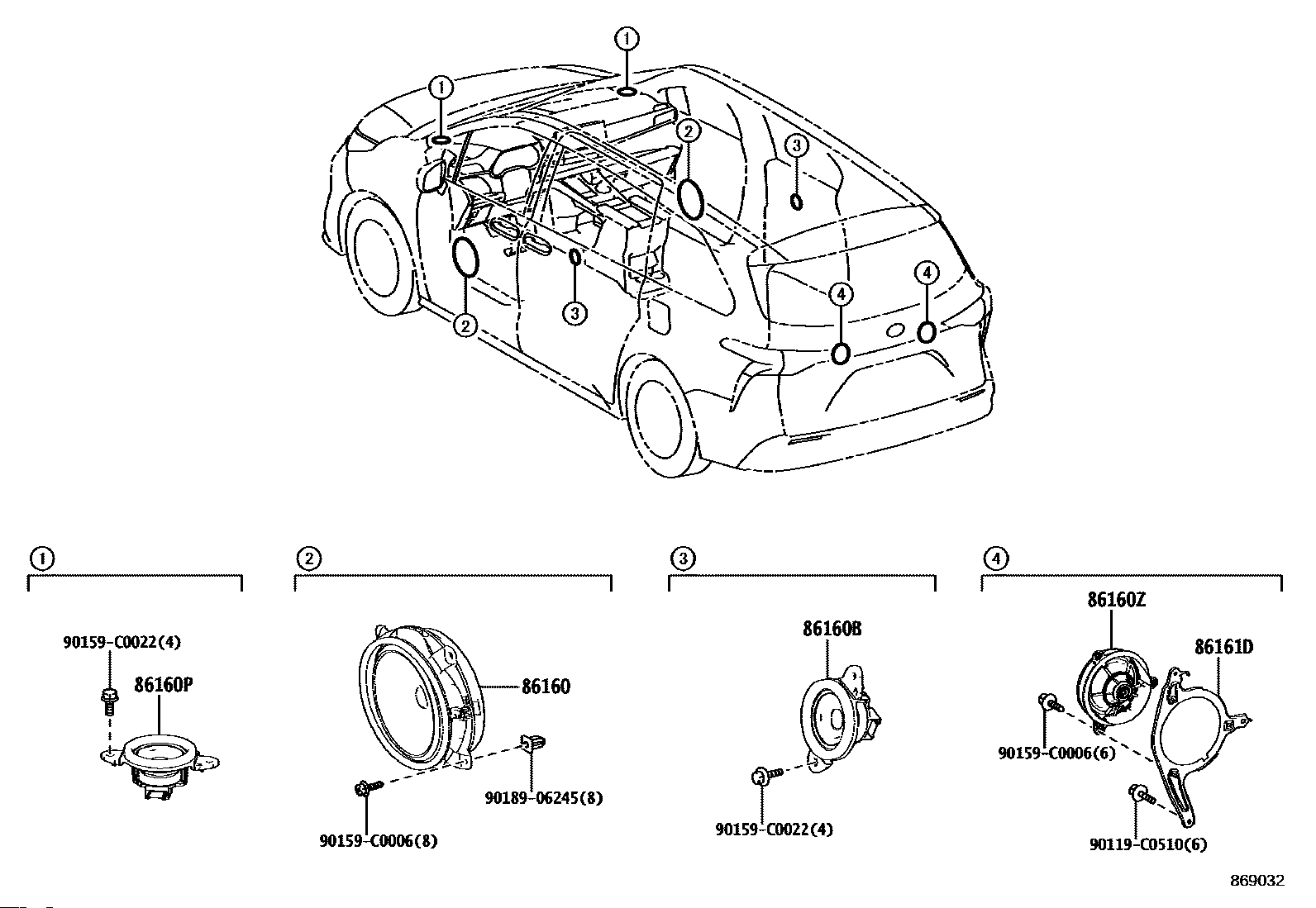 1
1
2
3
2
3
4
4

1
90159-C0022(4)
86160P

2
86160
90189-06245(8)
90159-C0006(8)

3
86160B
90159-C0022(4)

4
86160Z
86161D
90159-C0006(6)
90119-C0510(6)

869032