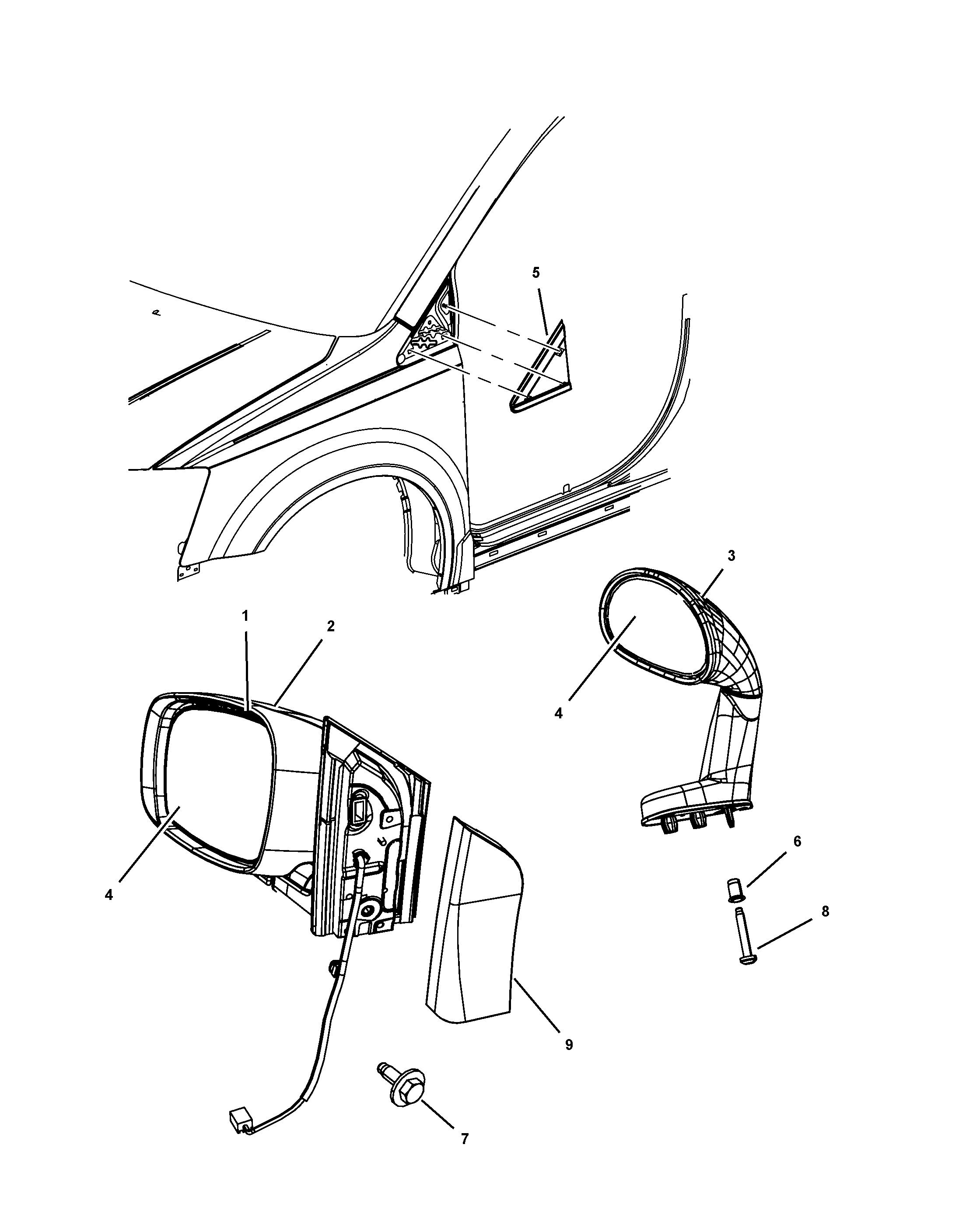 5

3

1

2

4

4

6

8

9

7