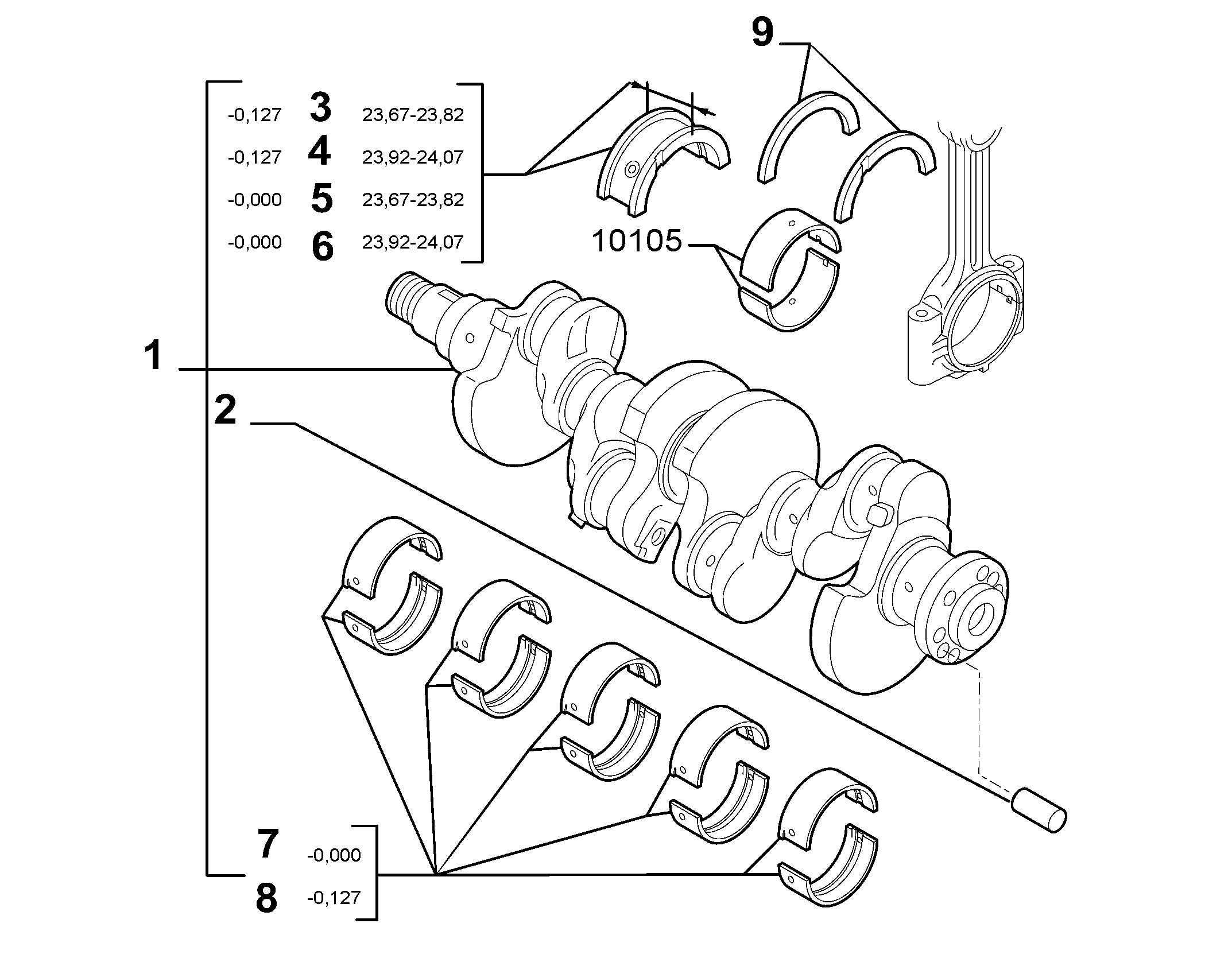 9

-0,127 3 23,67-23,82
-0,127 4 23,92-24,07
-0,000 5 23,67-23,82
-0,000 6 23,92-24,07

10105

1

2

7 -0,000
8 -0,127