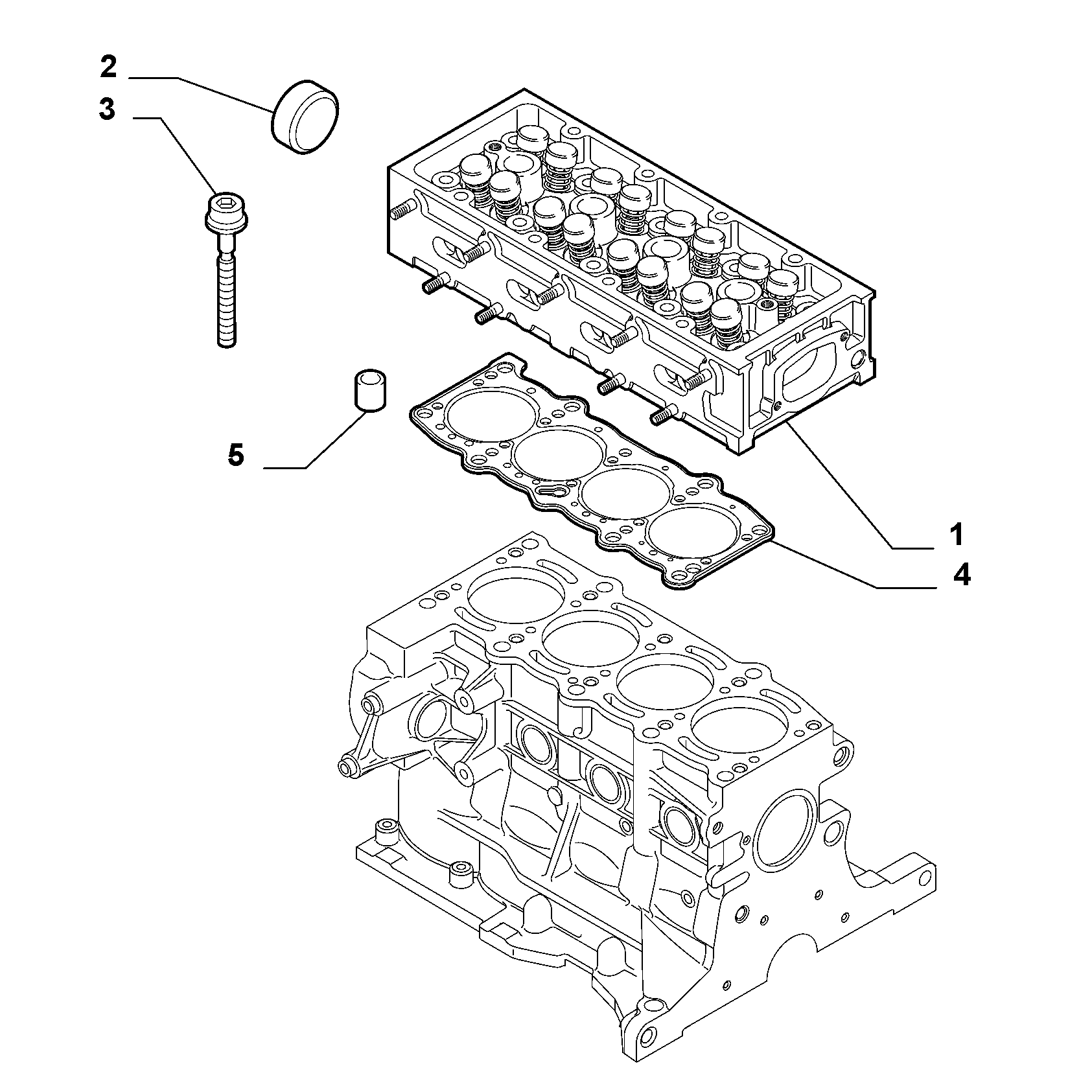 2
3
5
1
4