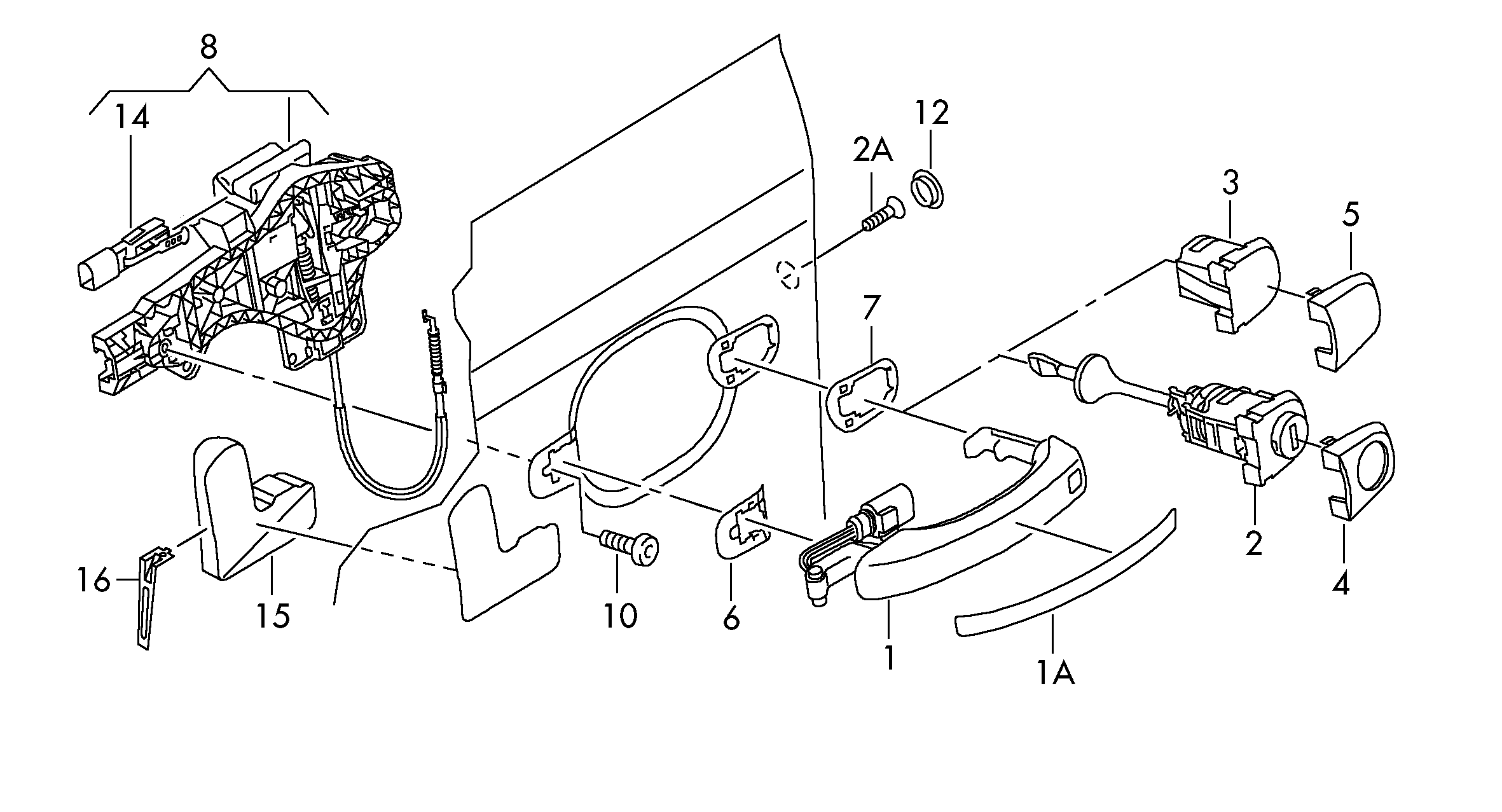 8
14
12
2A
3
5
7
16
15
10
6
1
1A
2
4