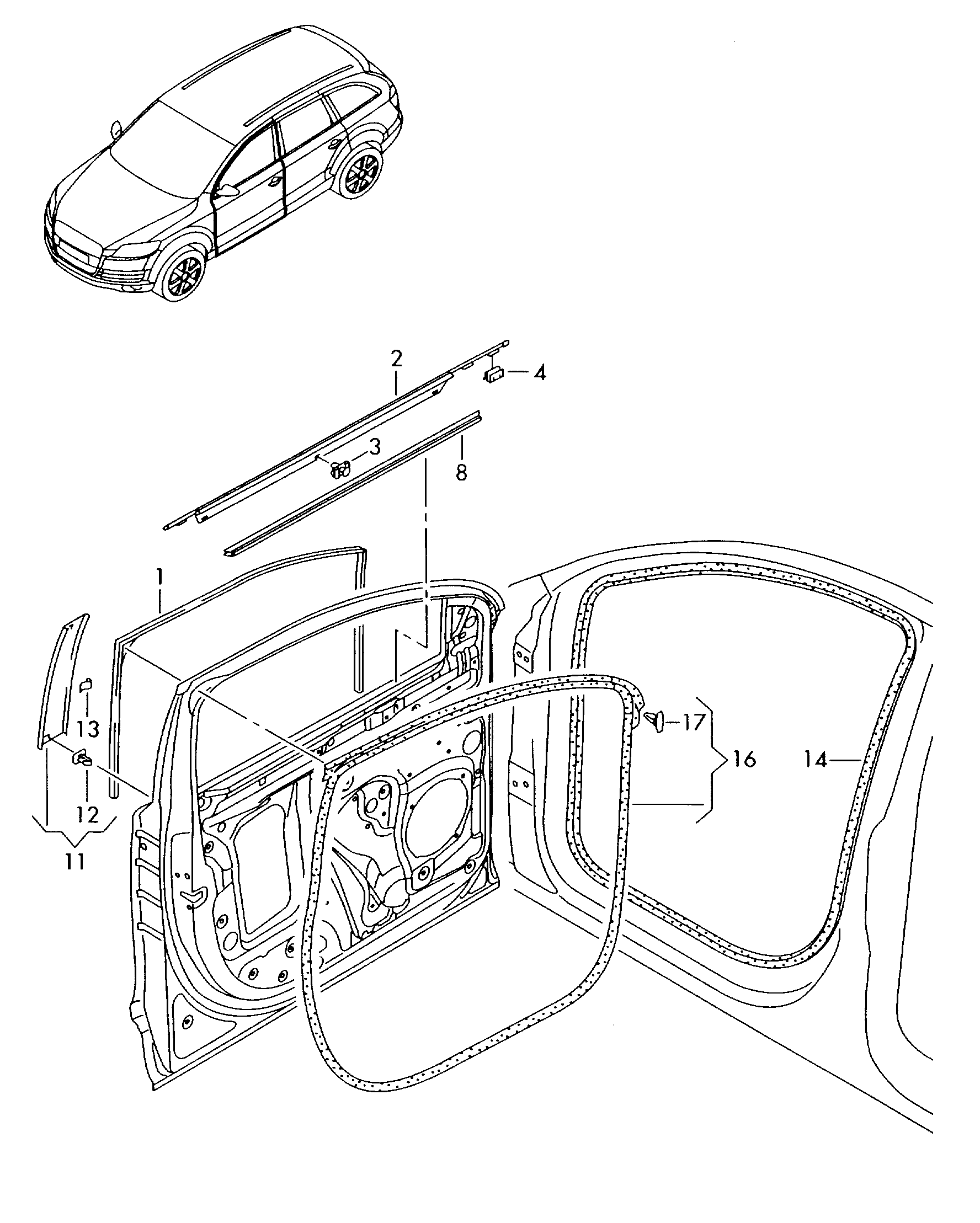 2
4
3
8
1
13
12
11
17
16
14