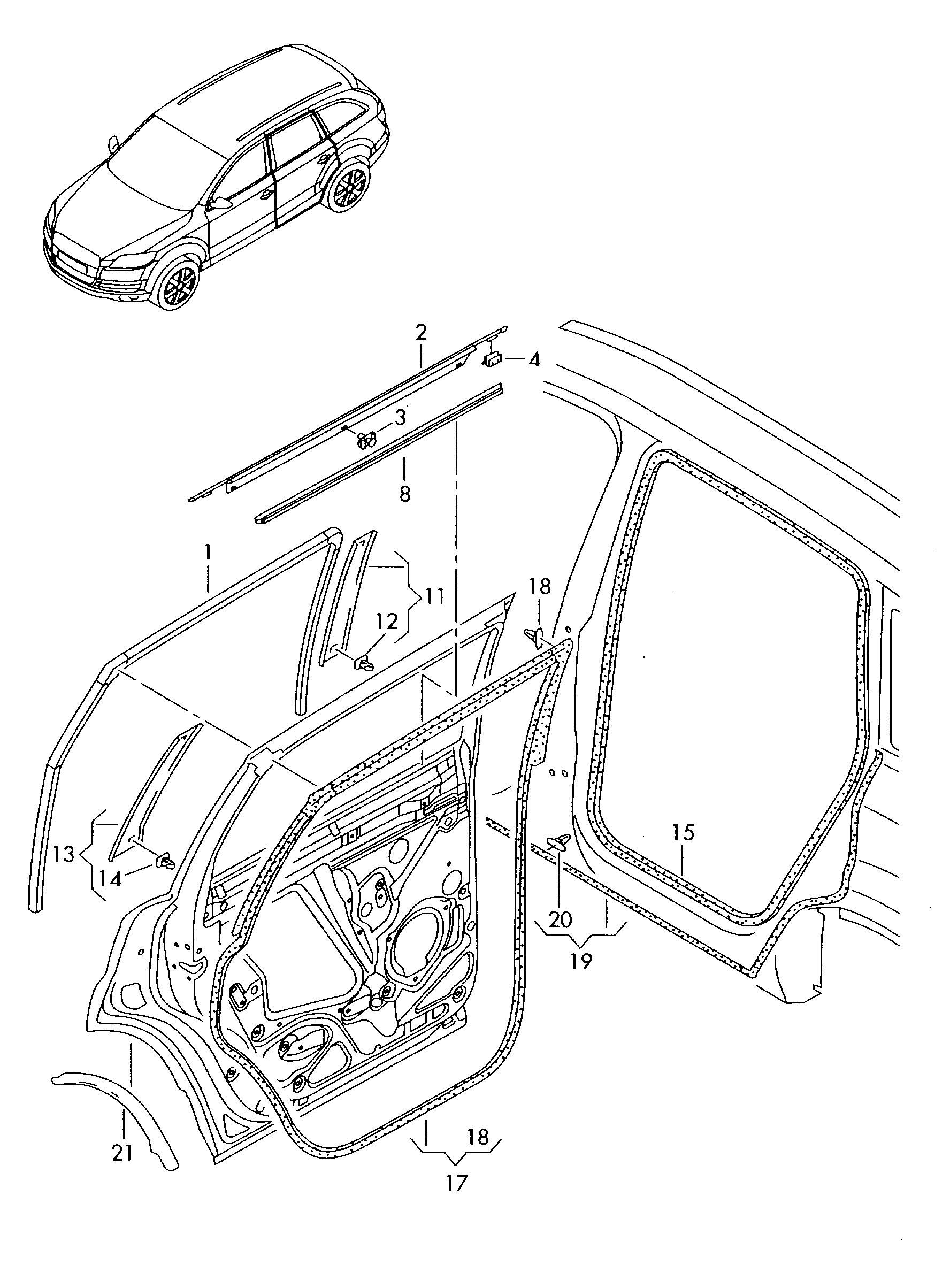 2
4
3
8
1
11
12
18
13
14
15
20
19
21
18
17