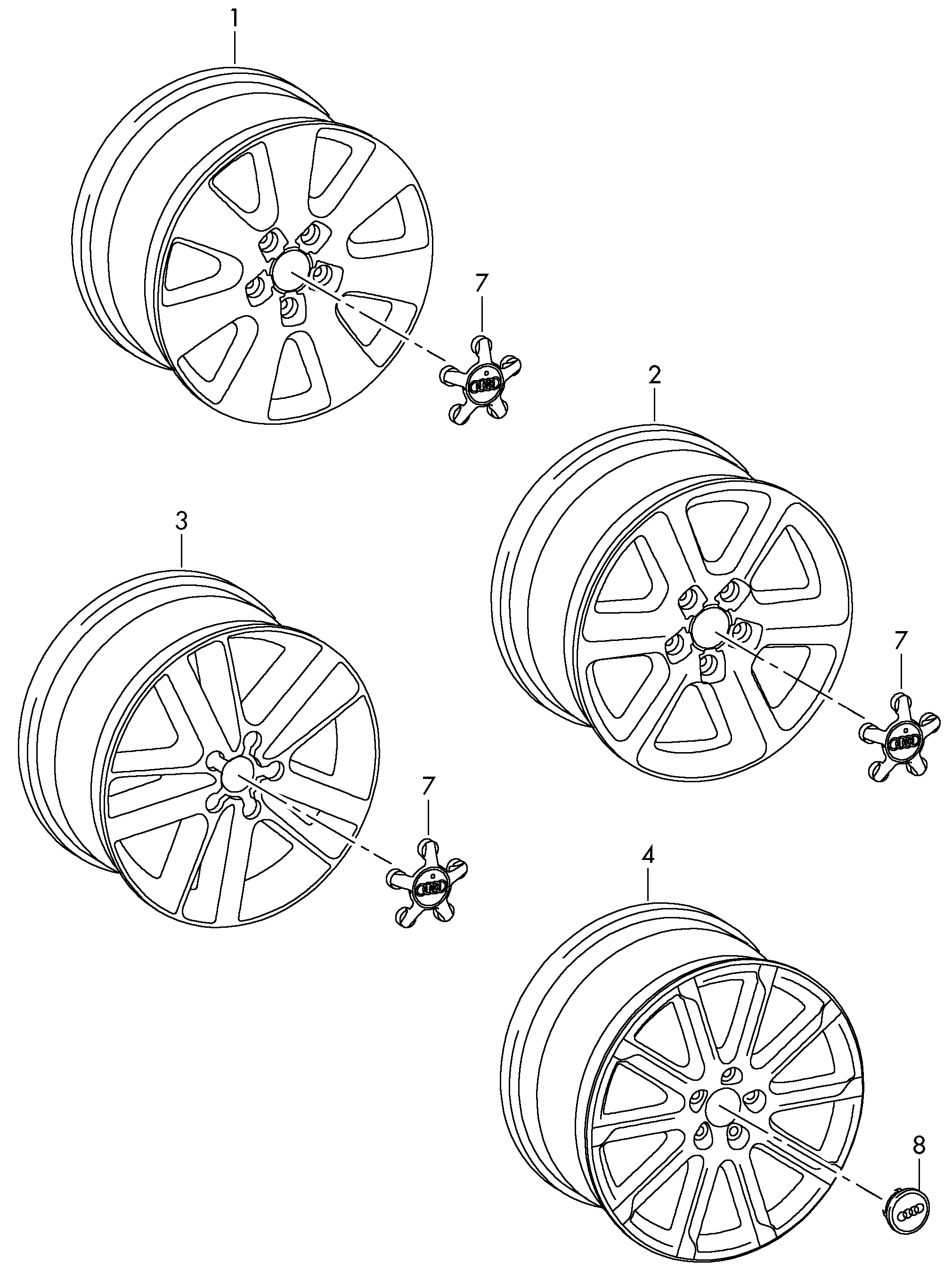 1

7

2

3

7

7

4

8