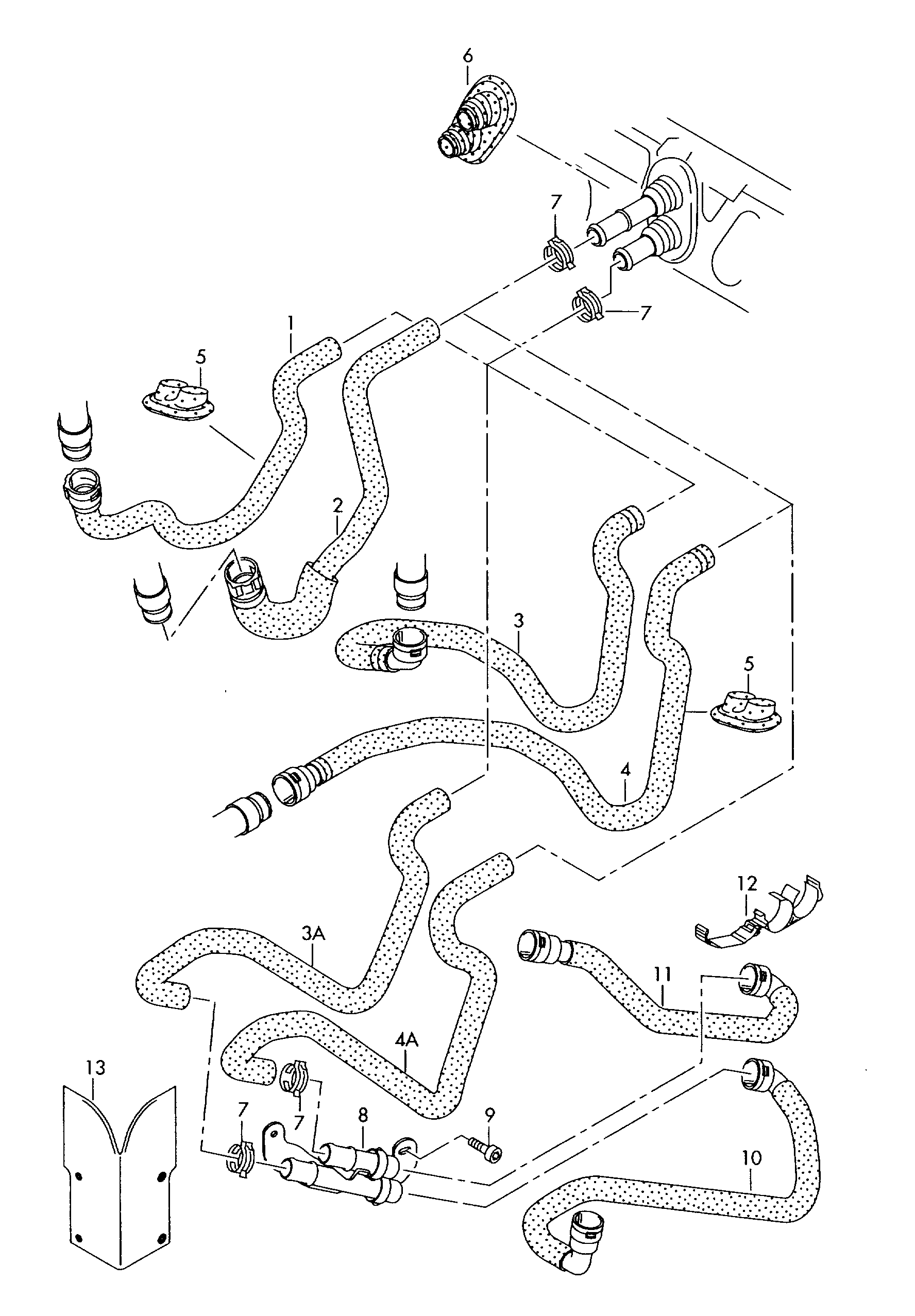 6
7
7
1
5
2
3
5
4
12
3A
11
4A
13
7
7
8
9
10