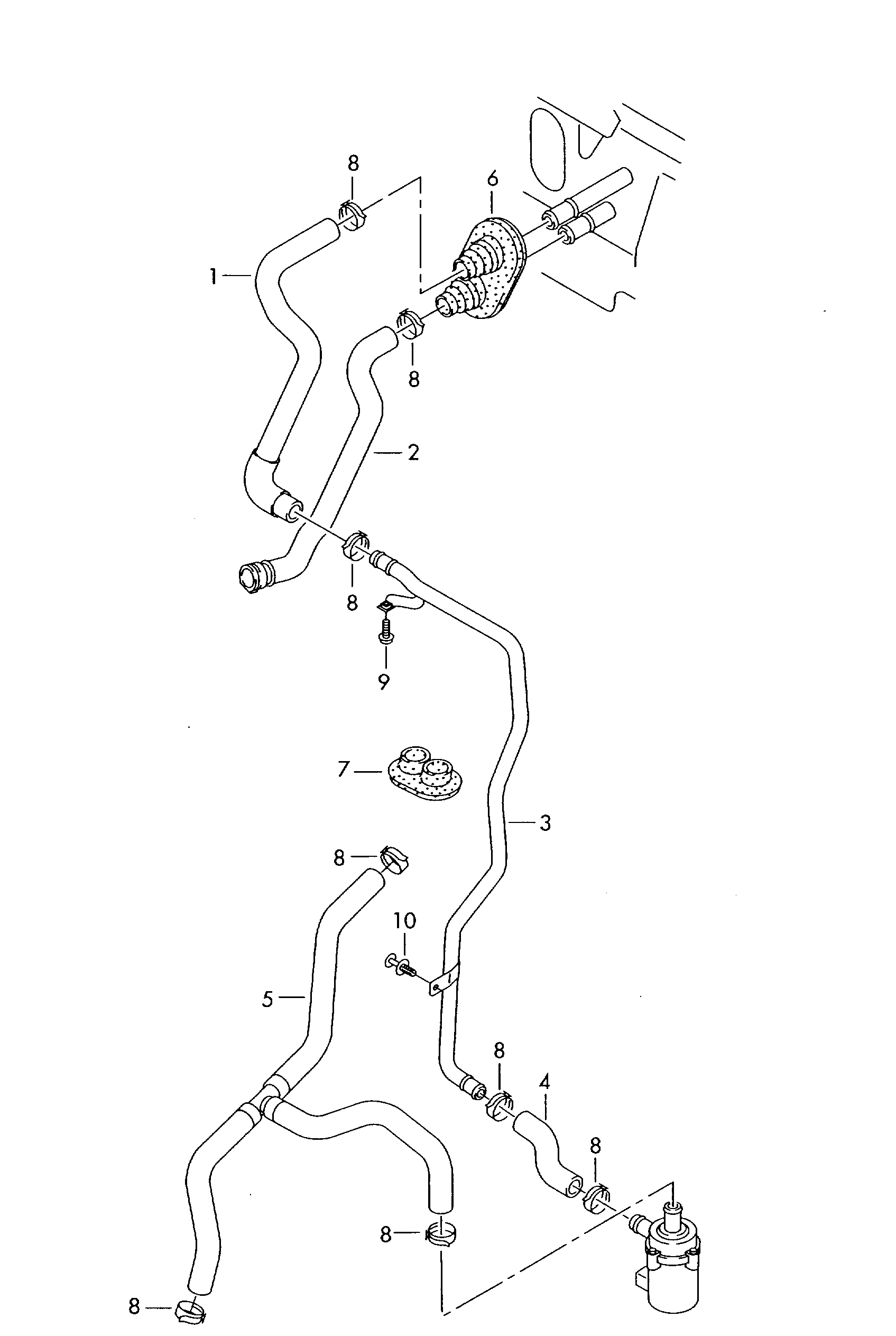 8
6
1
8
2
8
9
7
3
8
10
5
8
4
8
8
8