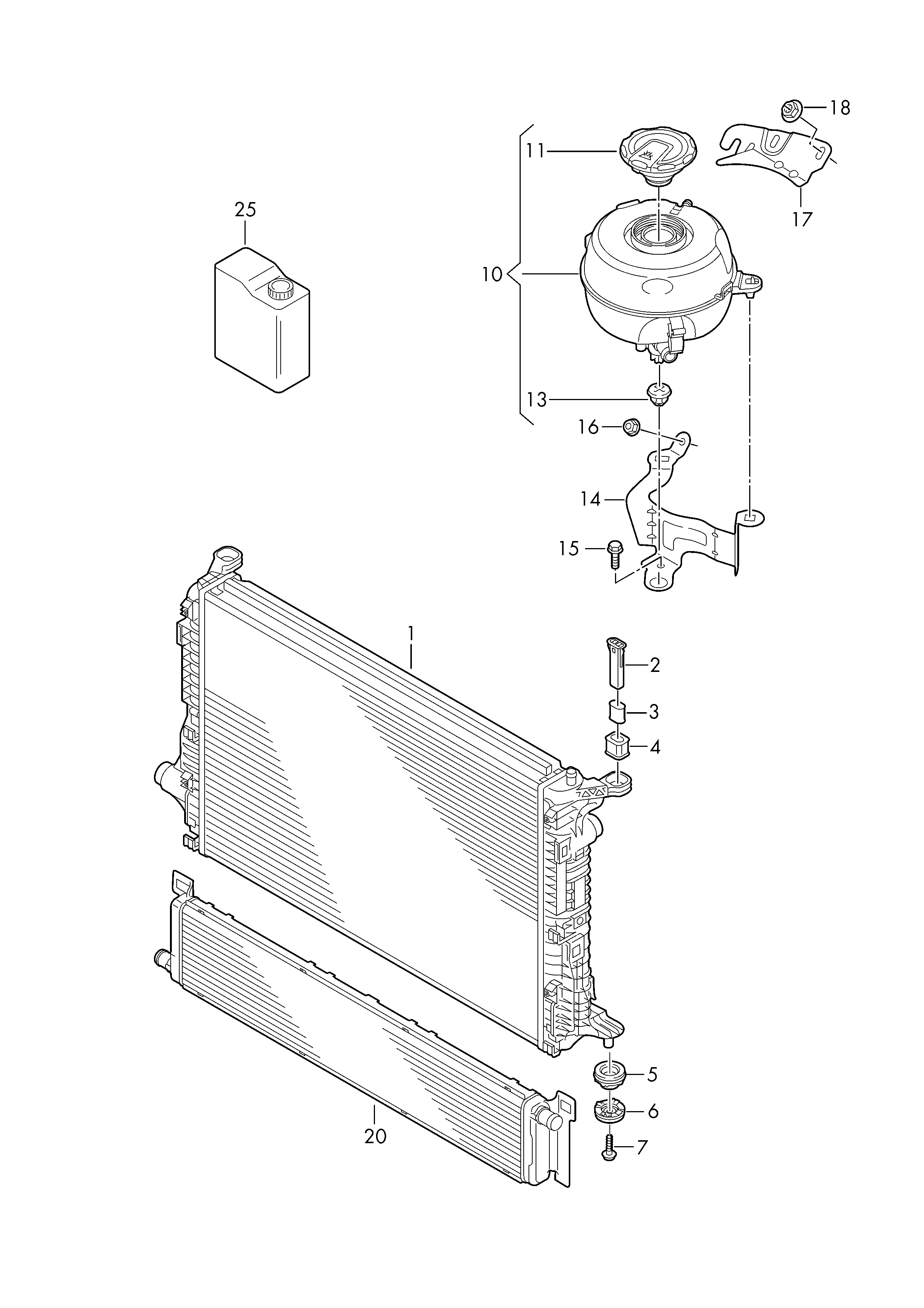 18
11
17
25
10
13
16
14
15
1
2
3
4
5
6
7
20