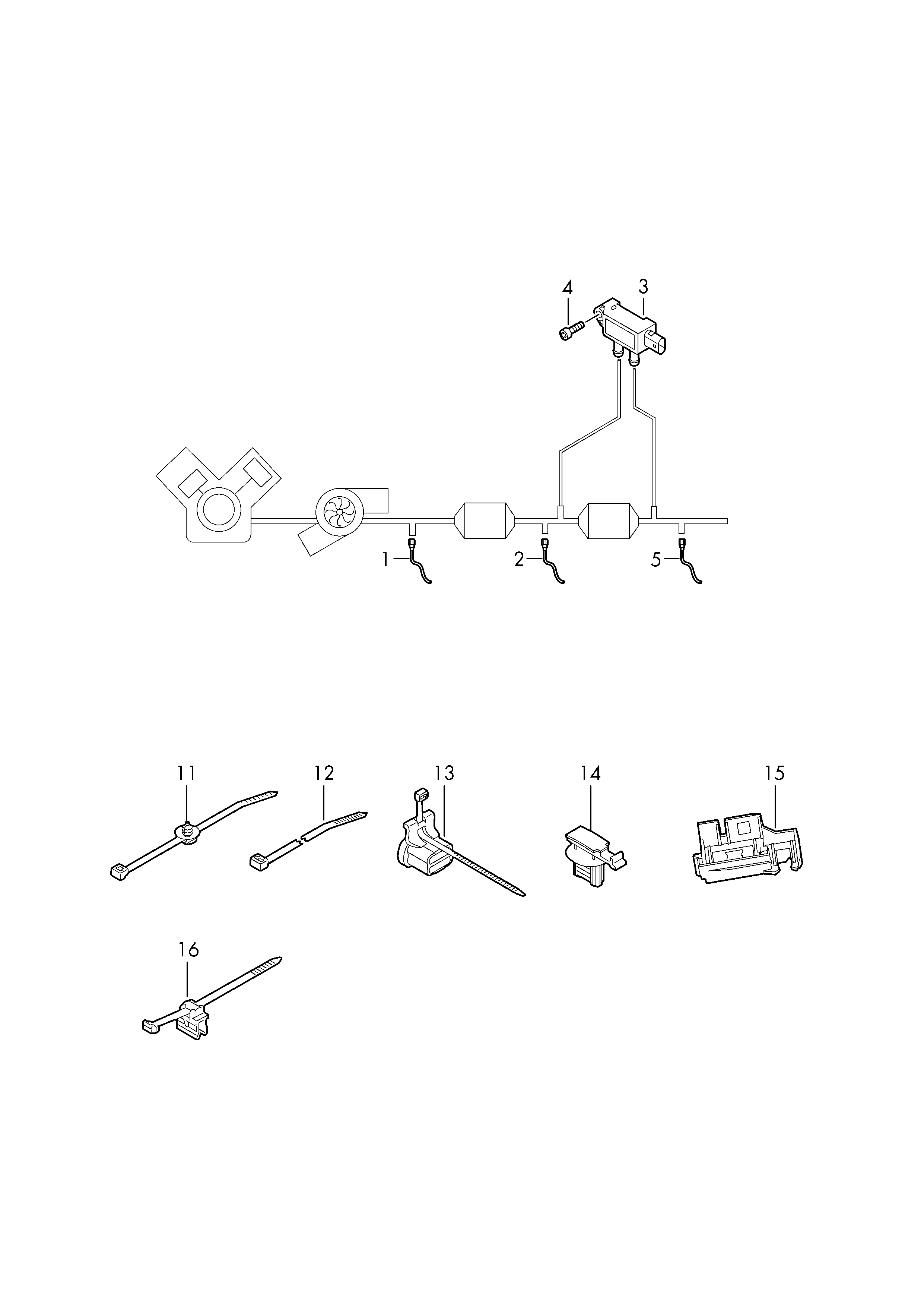 4
3
1
2
5
11
12
13
14
15
16