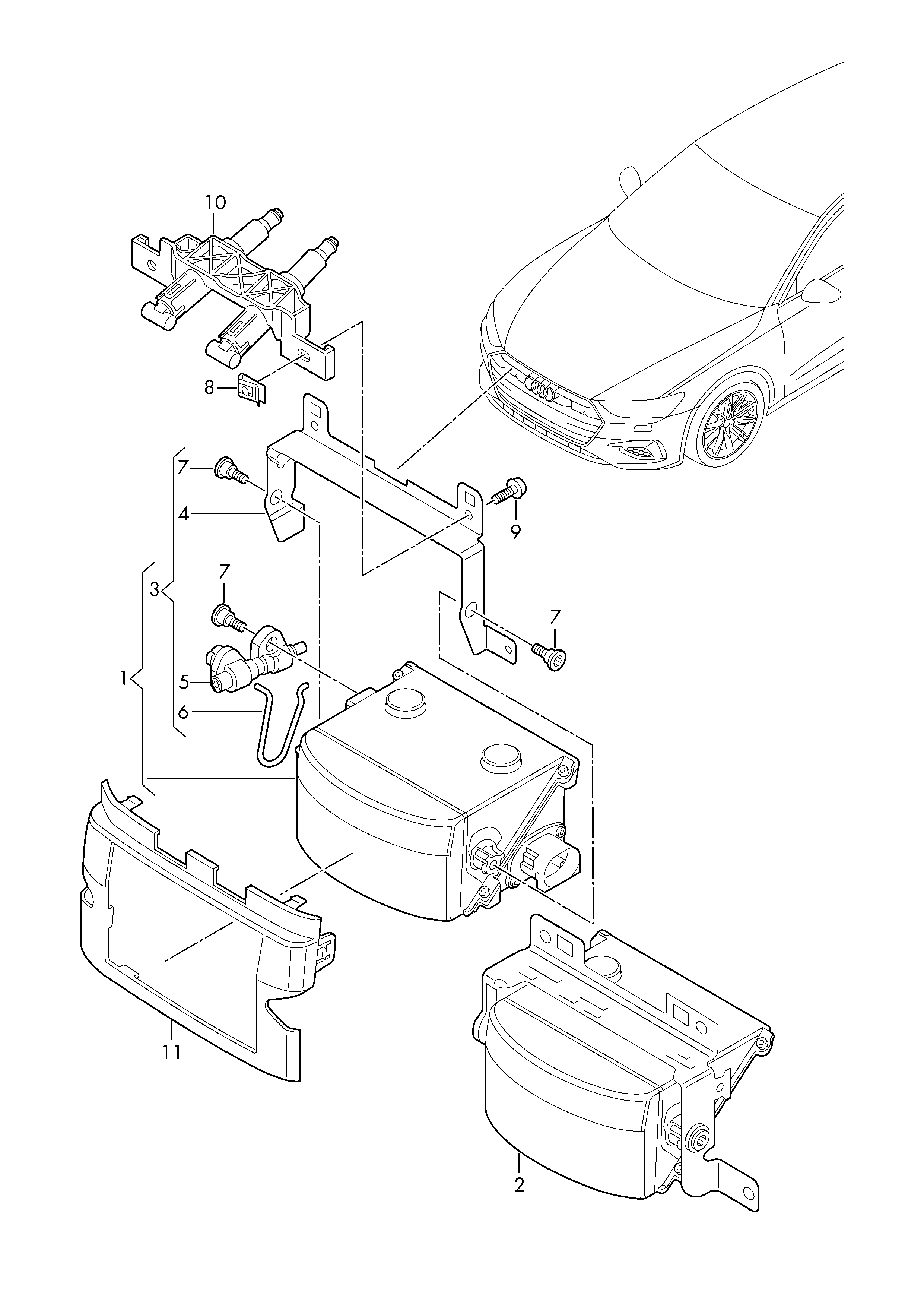 10
8
7
4
9
3
7
7
1
5
6
11
2