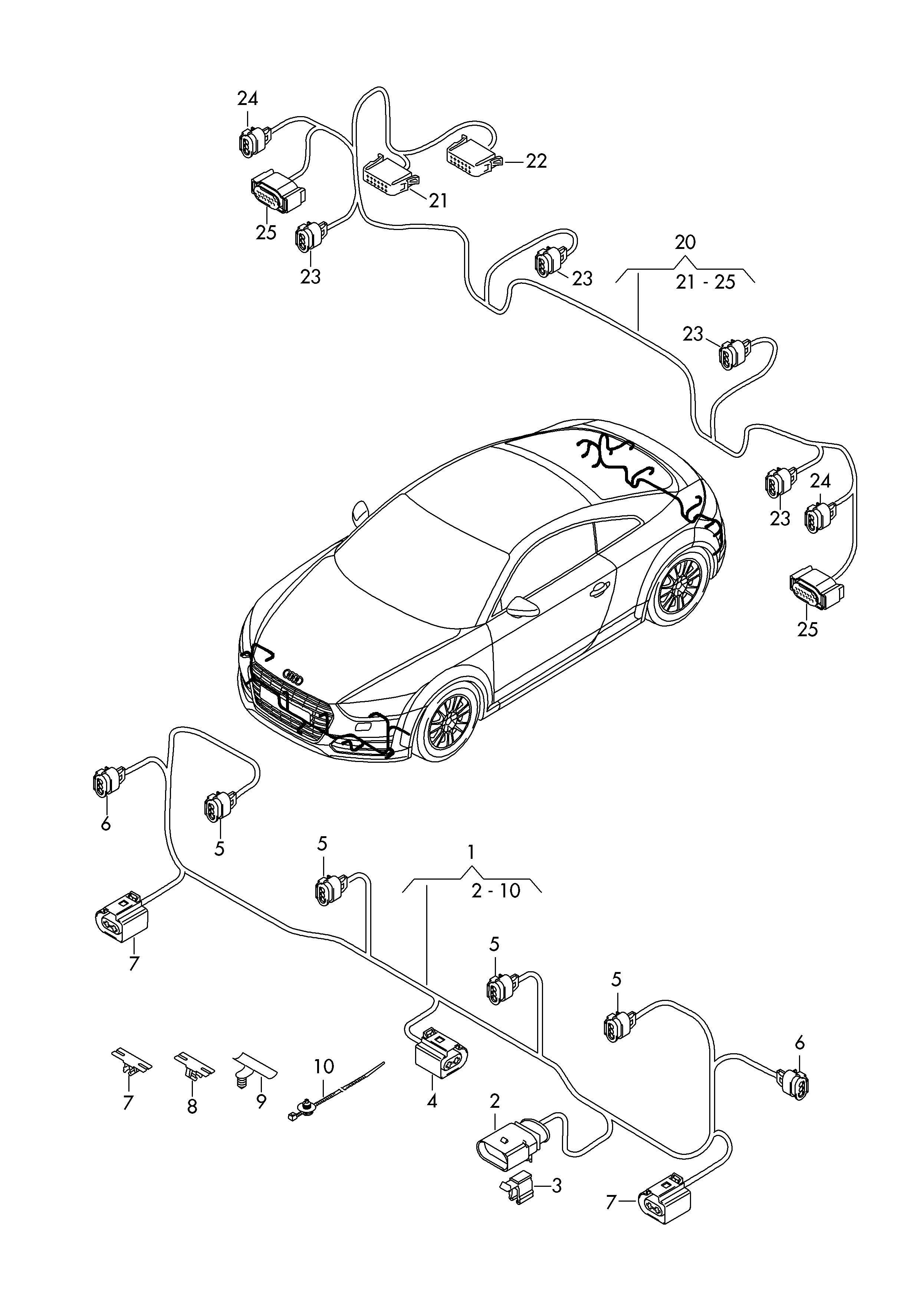 24
22
21
25
23
23
20
21 - 25
23
23
24
25
6
5
5
1
2 - 10
7
5
5
6
7
8
9
10
4
2
3
7