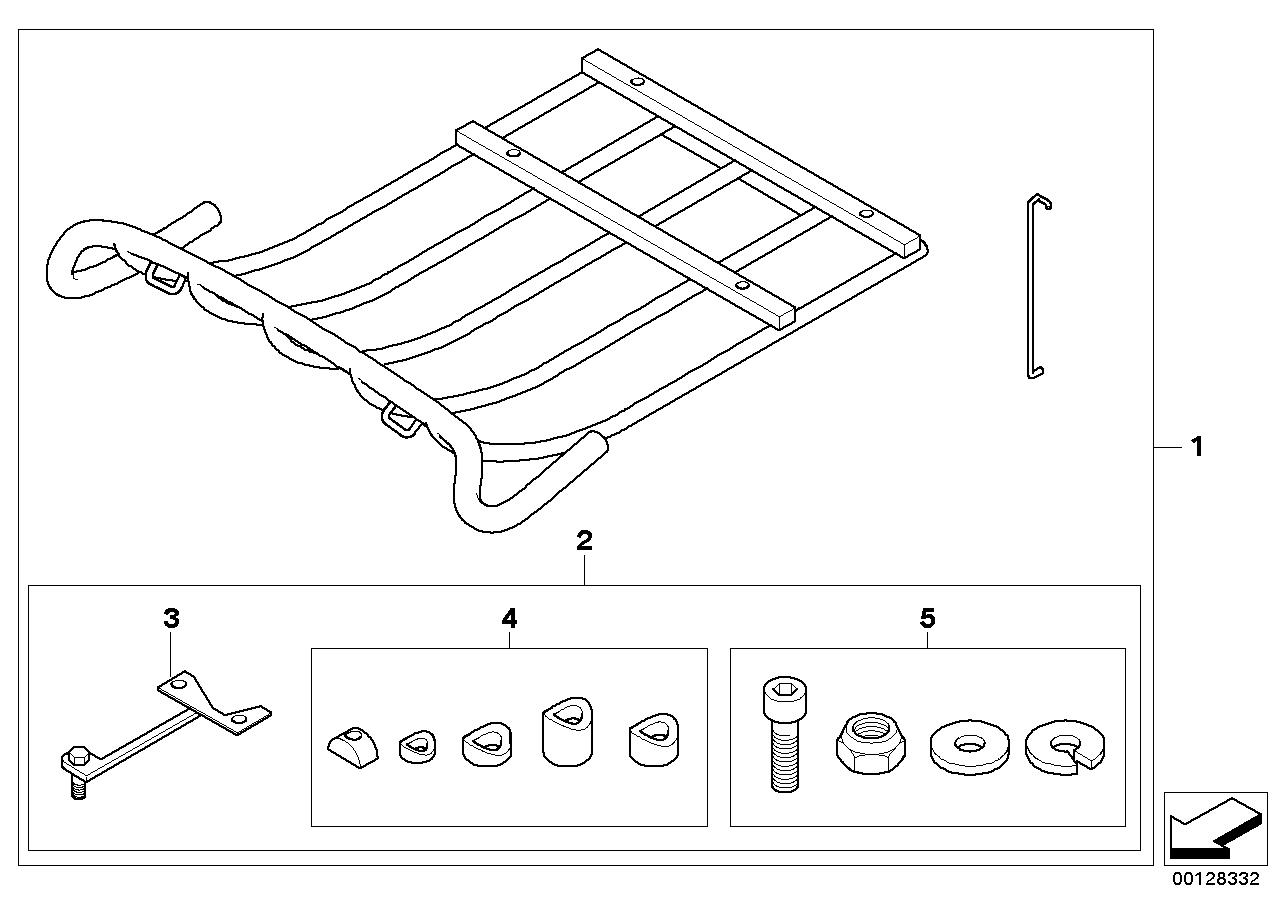 1
2
3
4
5
00128332