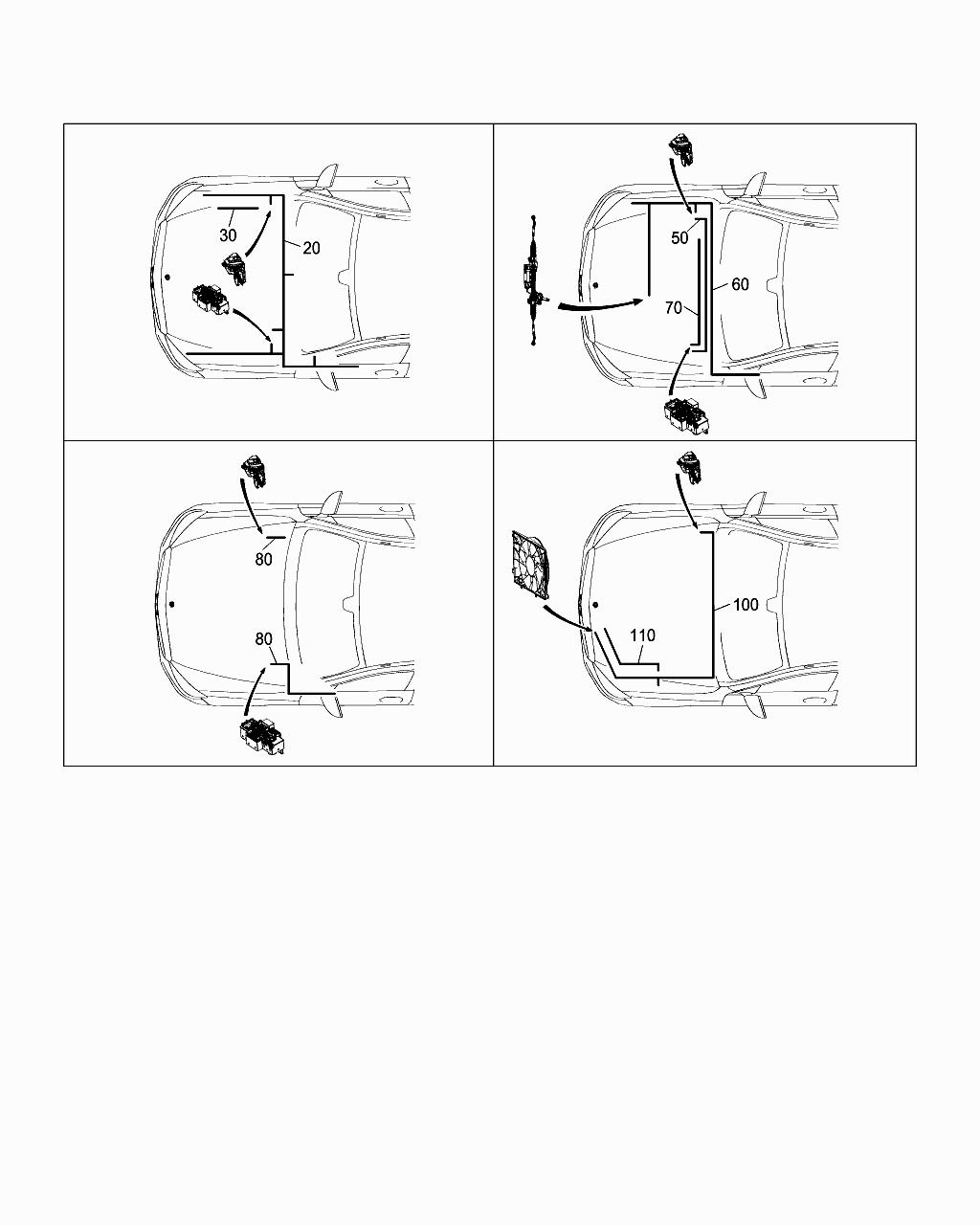 30
20

50
60
70

80
80

100
110