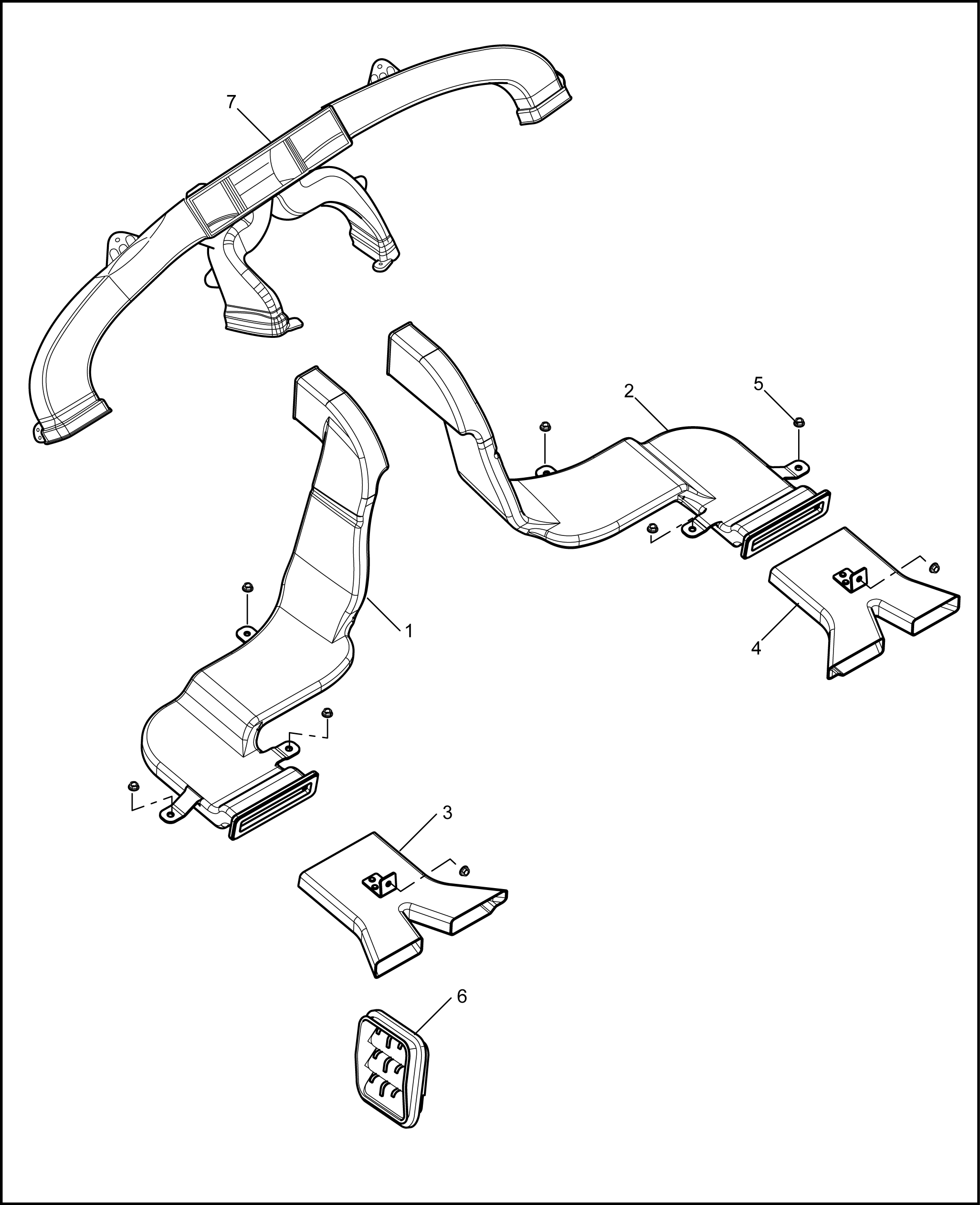 7

2

5

1

4

3

6