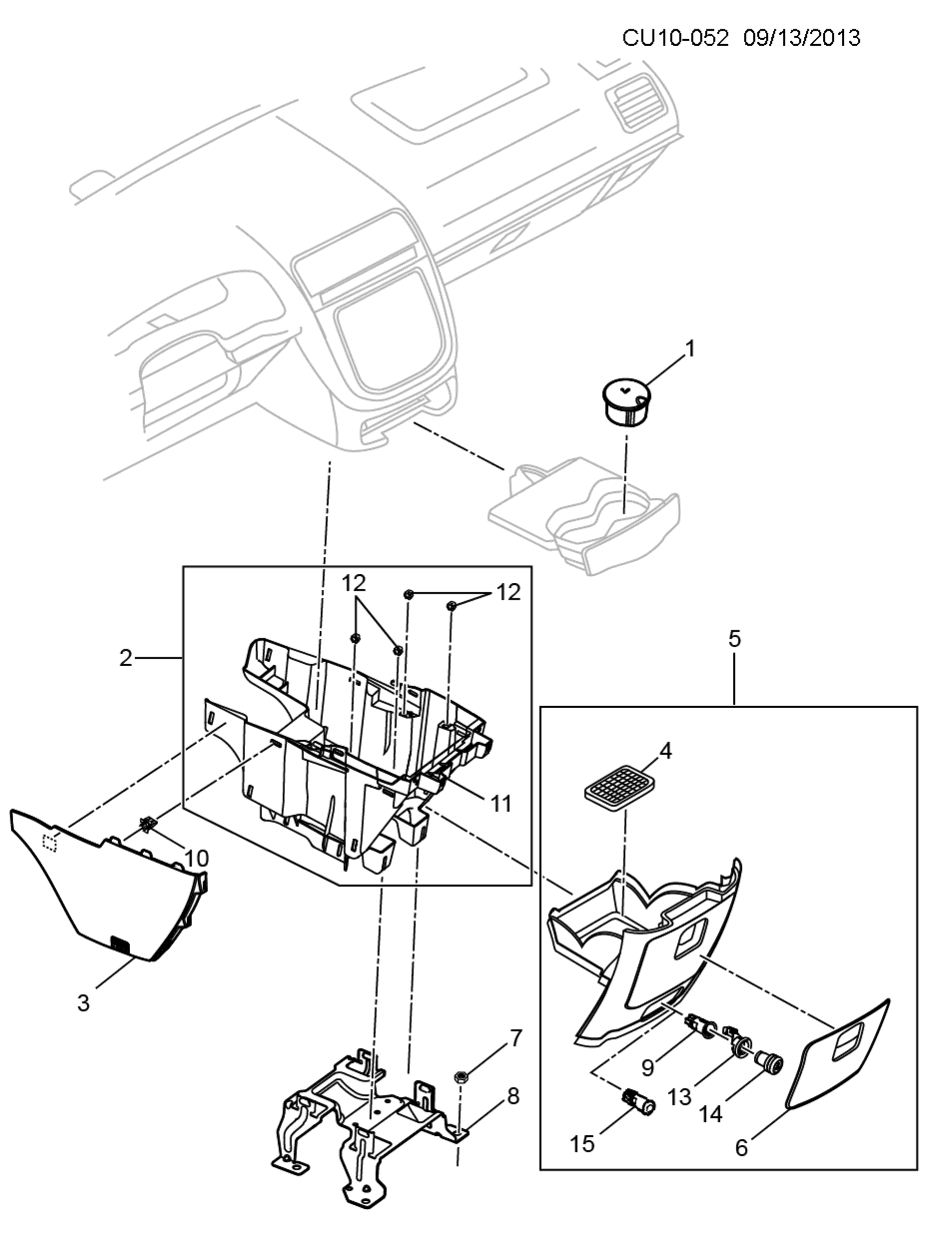 CU10-052 09/13/2013

1

12

12

2

5

4

11

10

3

7

8

9

13

14

15

6