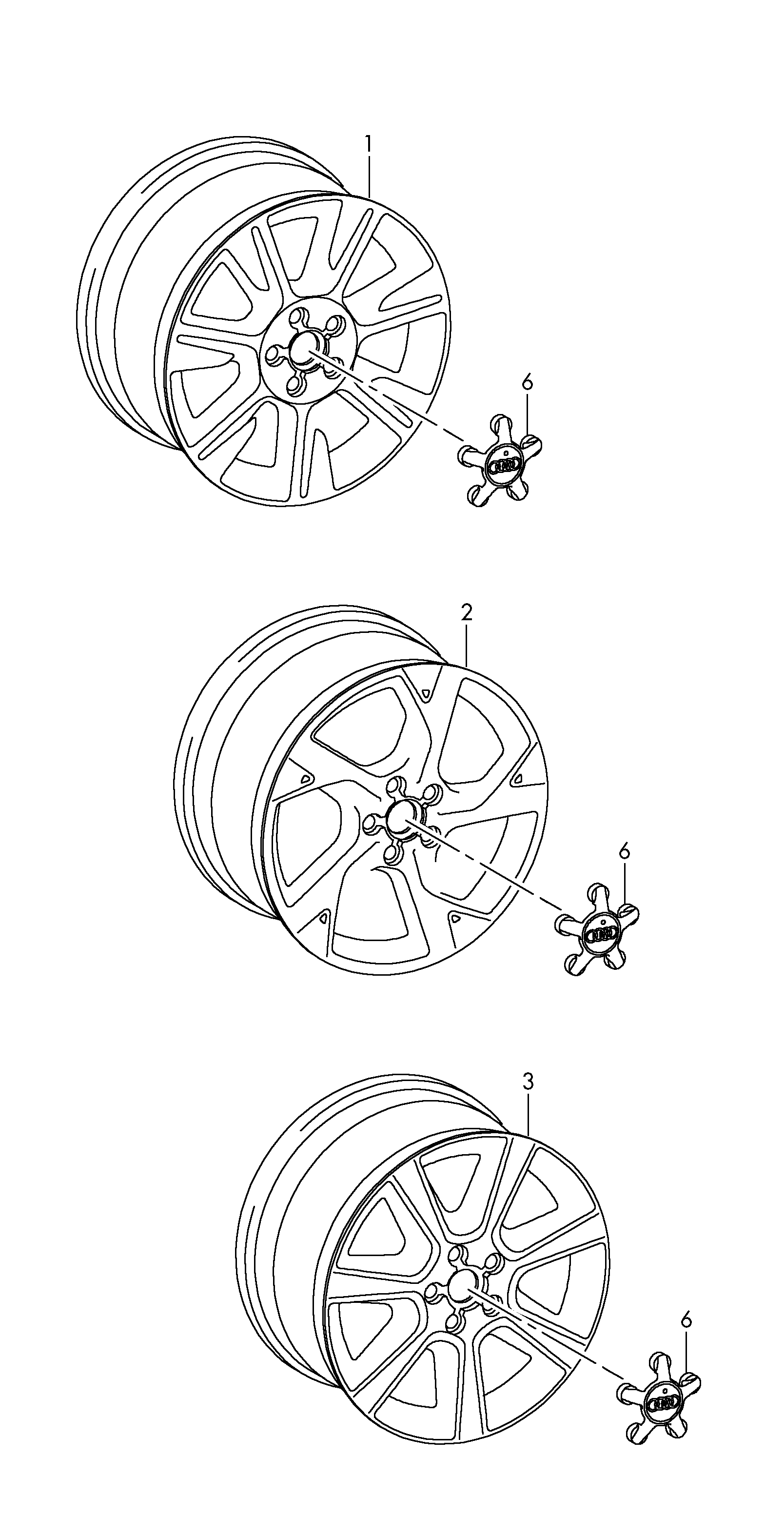 1

6

2

6

3

6