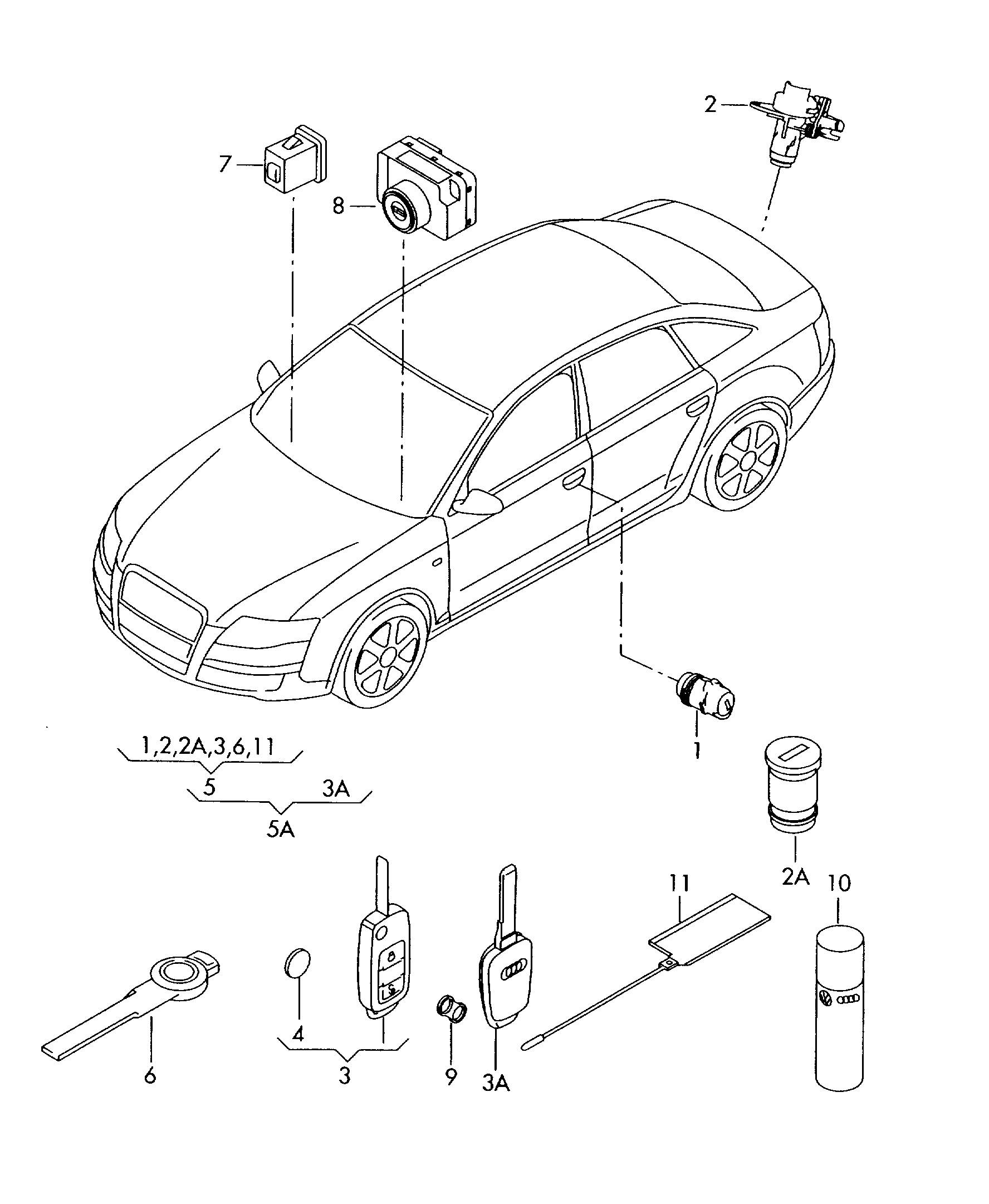 2
7
8
1
1,2,2A,3,6,11
5
3A
5A
2A
11
10
4
6
3
9
3A