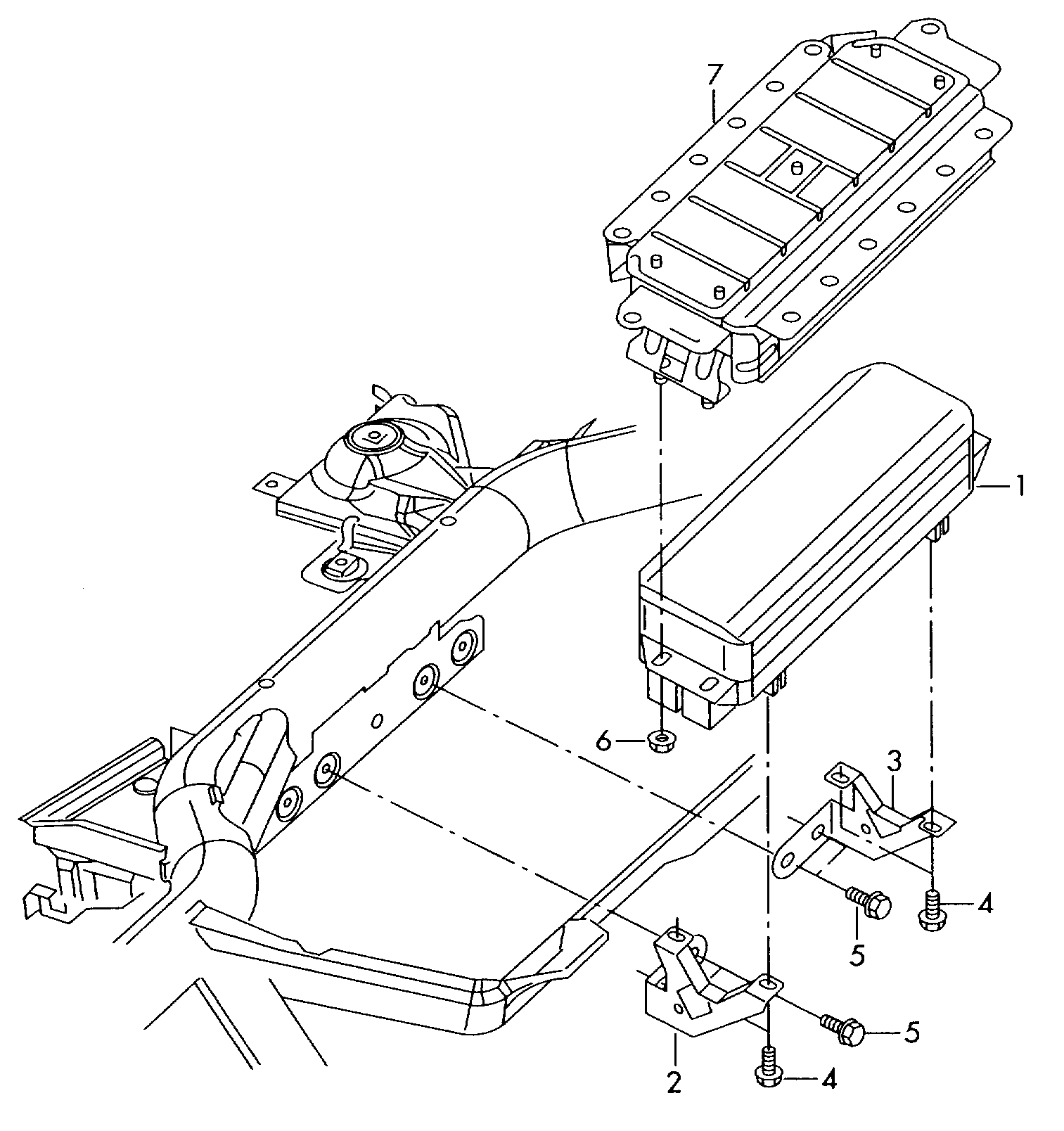 7
1
6
3
4
5
5
2
4