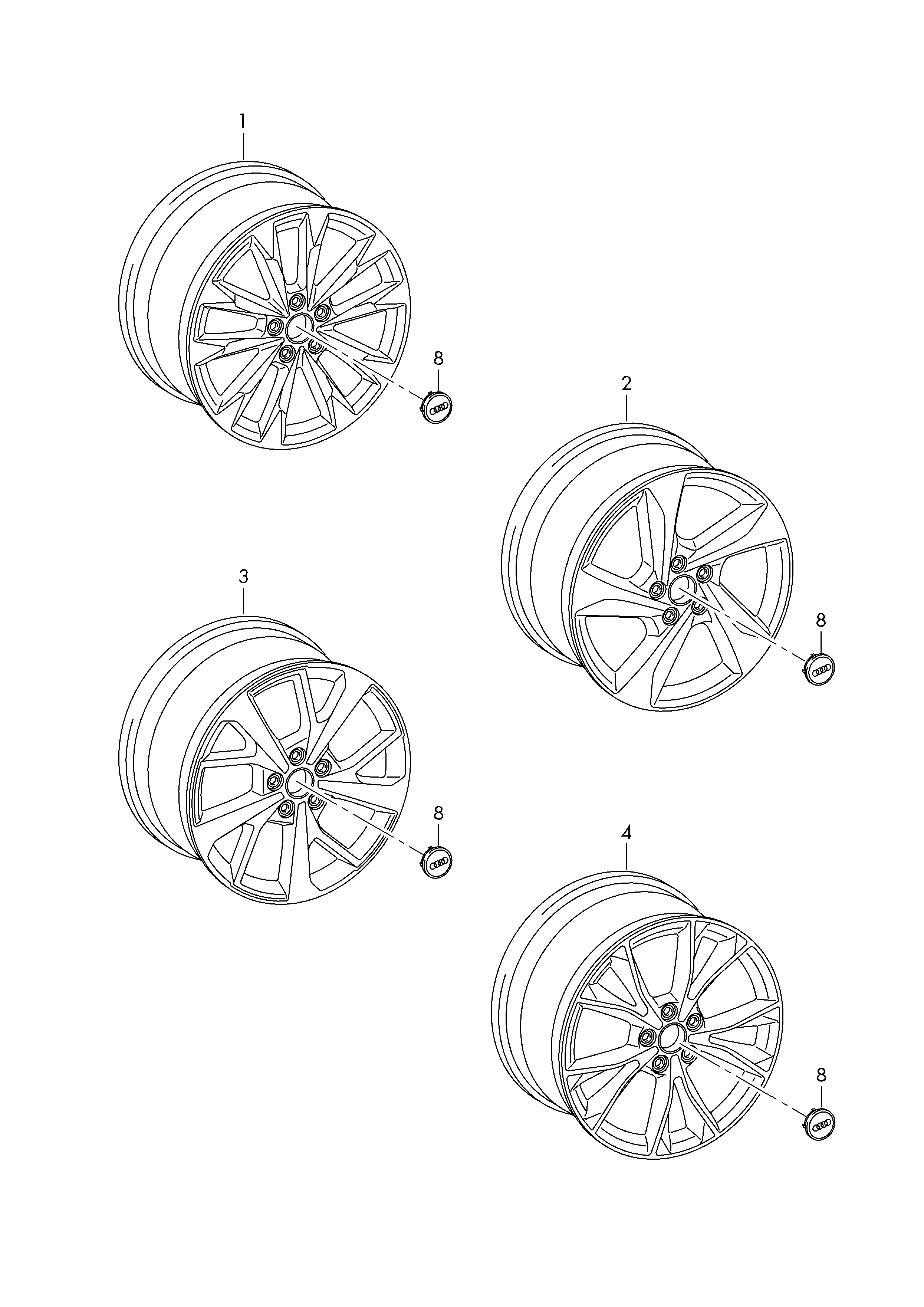 1

8

2

8

3

8

4

8