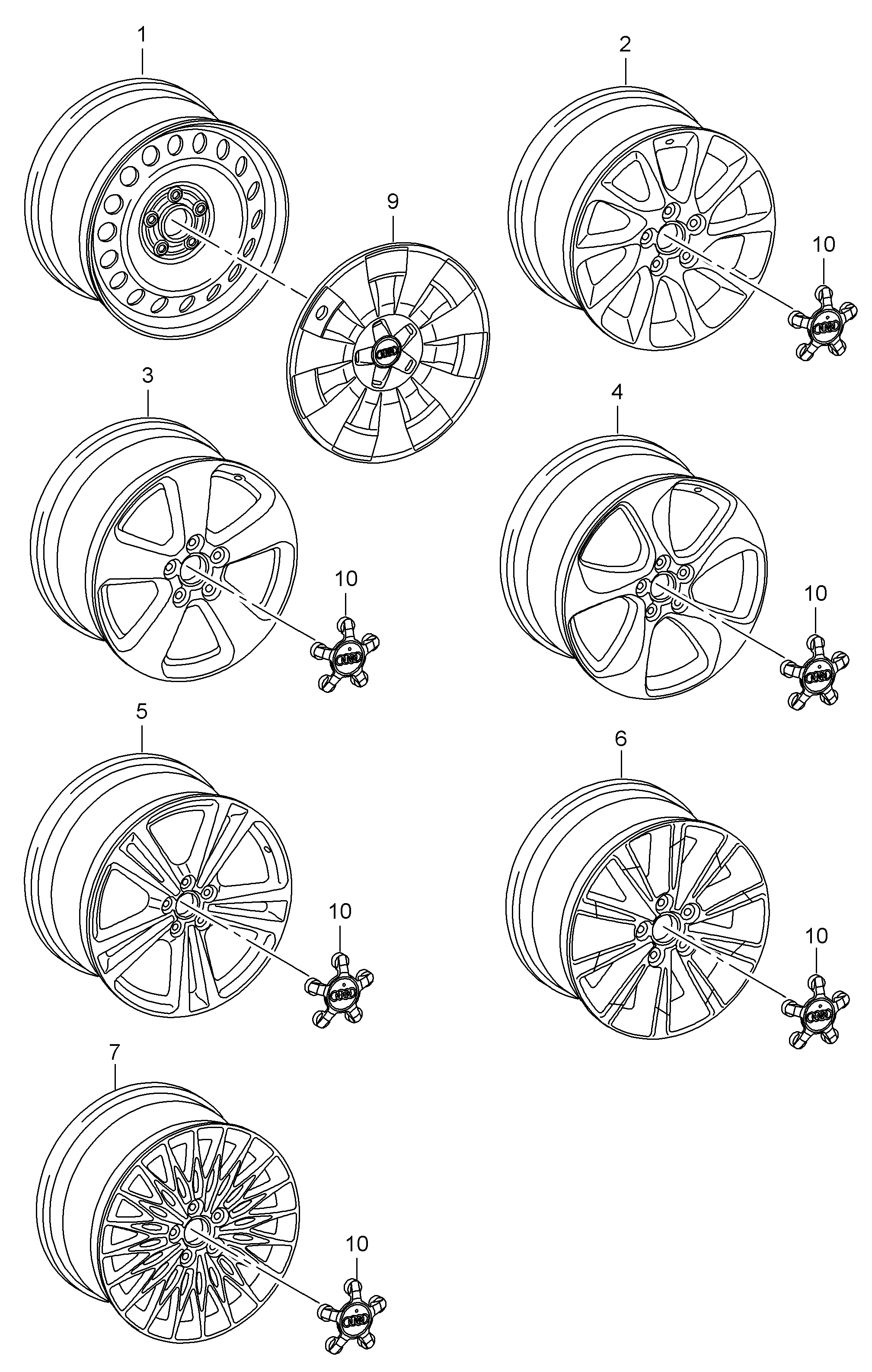 1
2
9
10
3
4
10
10
5
6
10
10
7
10