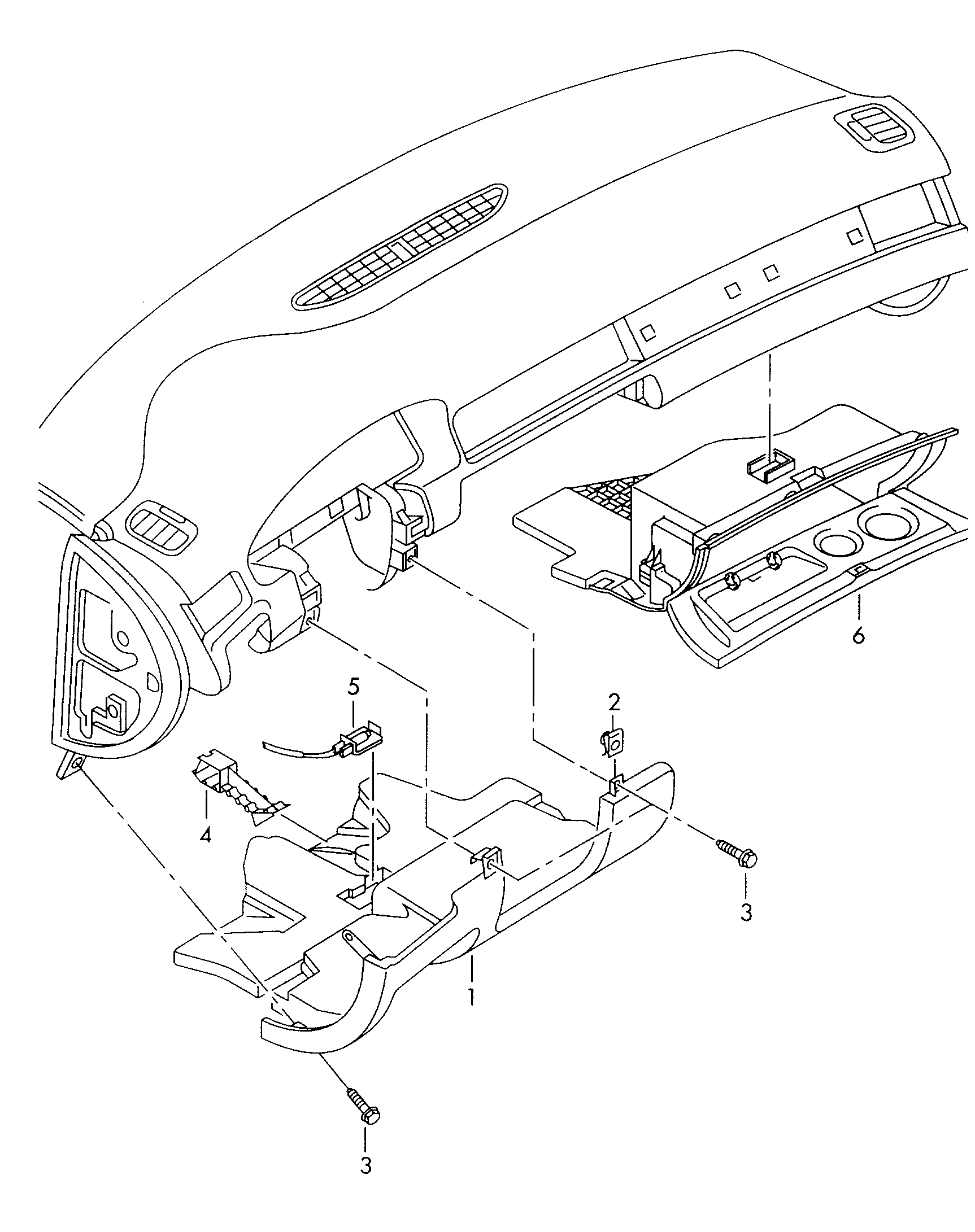 6
5
2
4
3
1
3