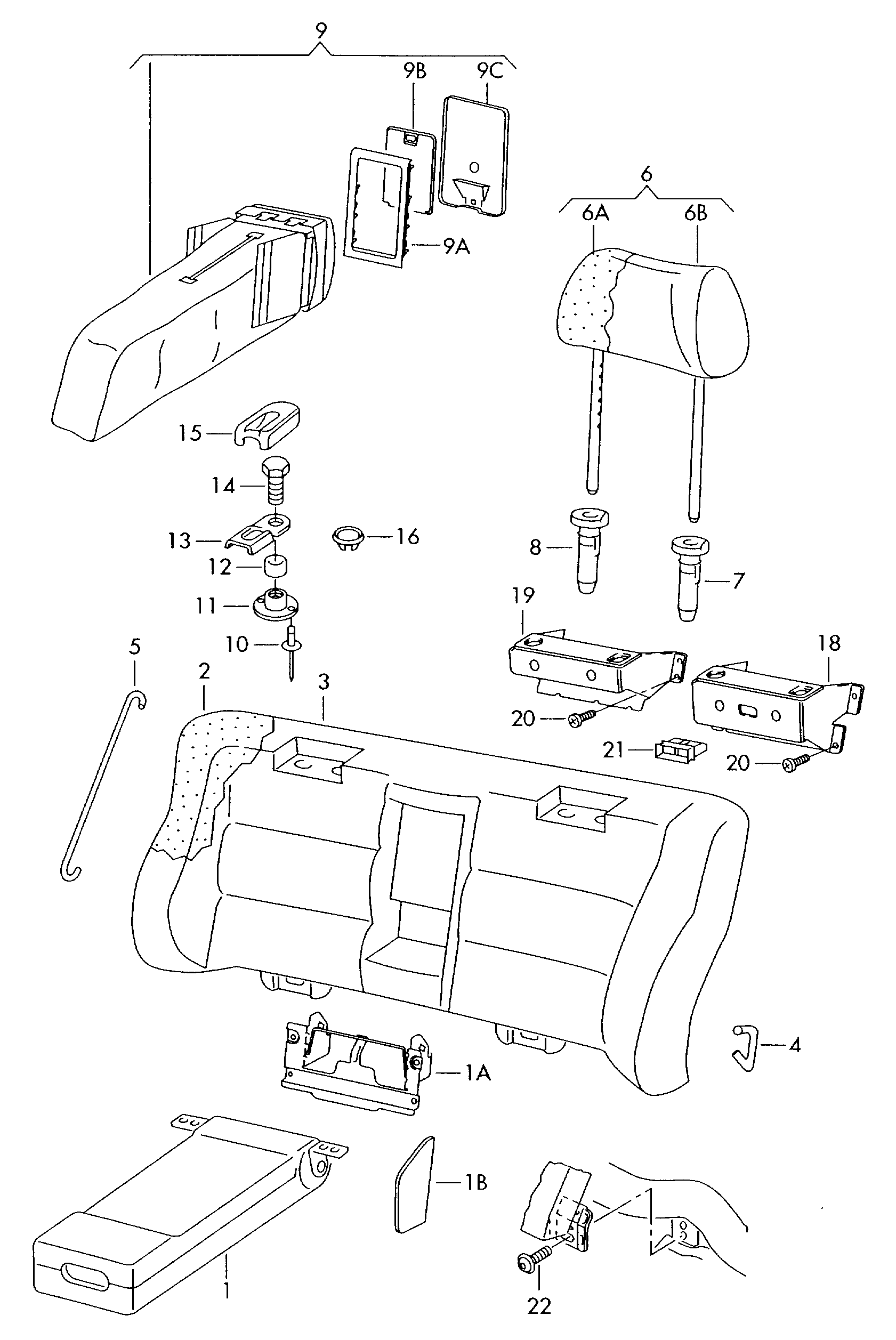 9
9B
9C
9A
6
6A
6B
15
14
13
16
12
11
10
8
7
19
18
5
2
3
20
21
20
4
1A
1B
1
22