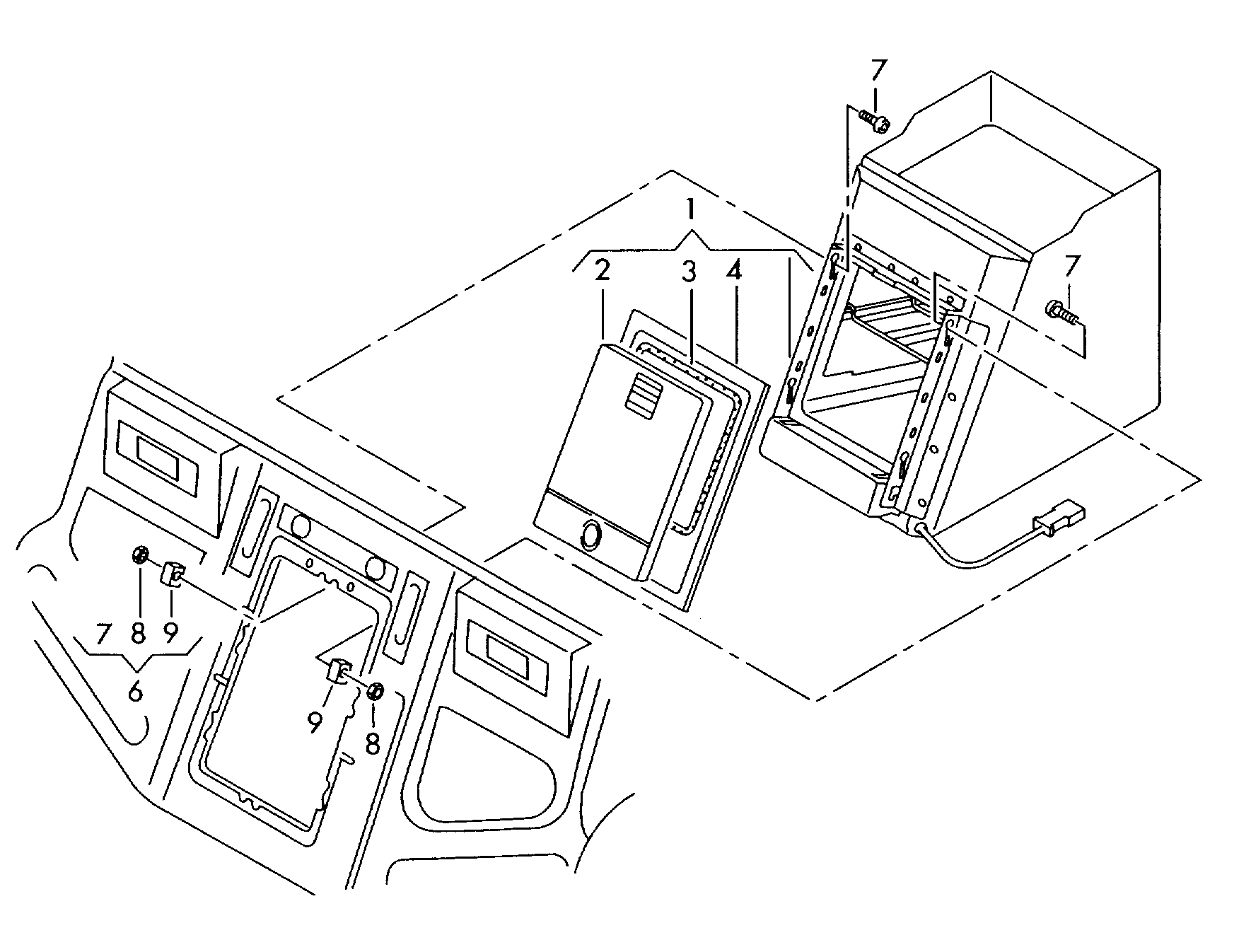 7
1
2
3
4
7
7
8
9
6
9
8