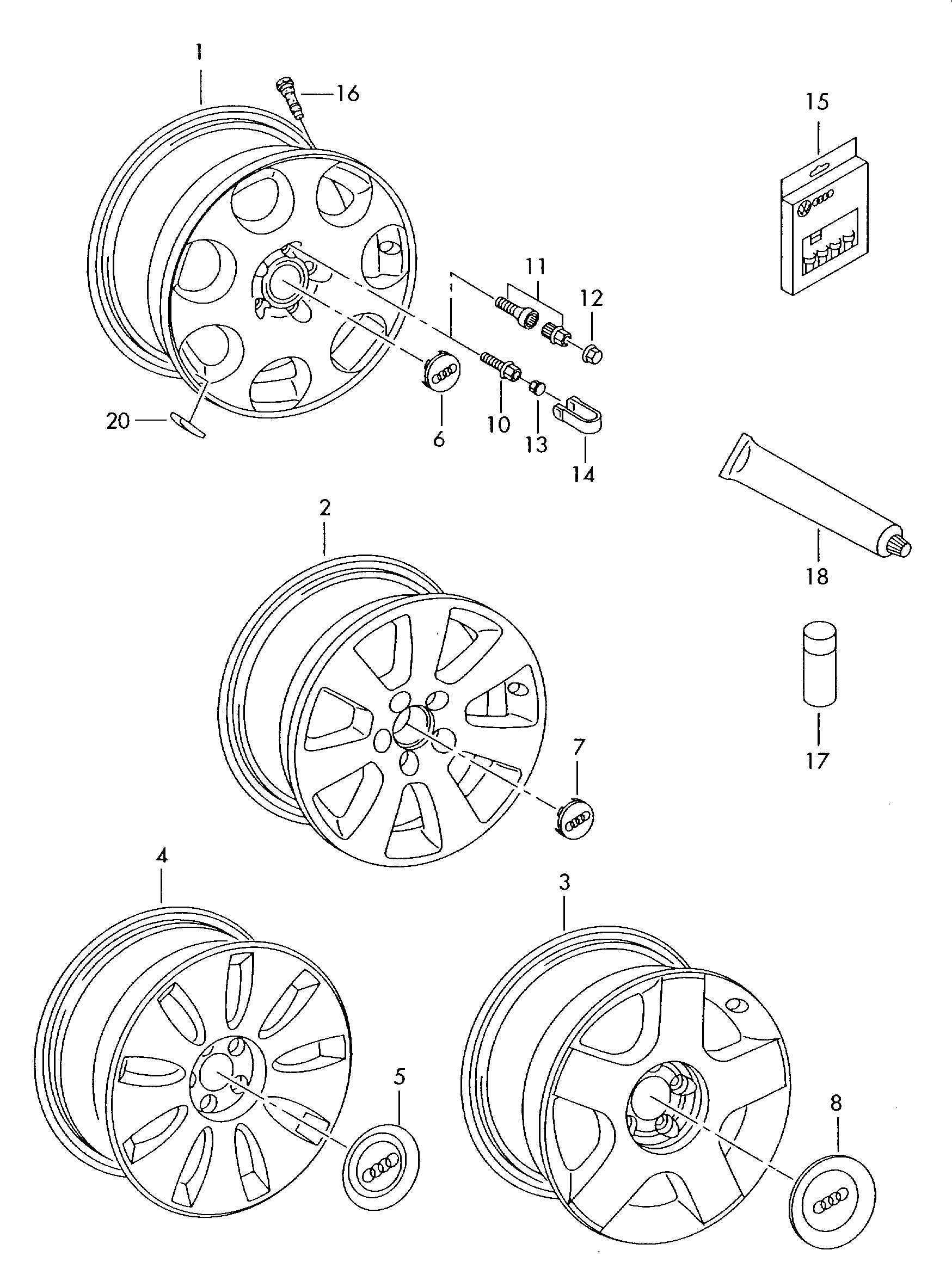 1
16
15
11
12
20
6
10
13
14
2
18
7
17
4
3
5
8