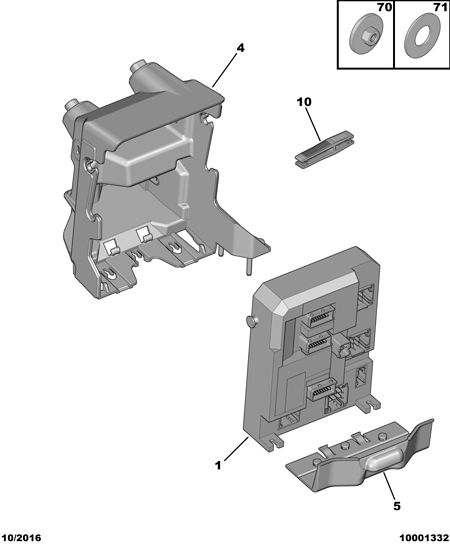 70
71
4
10
1
5
10/2016
10001332