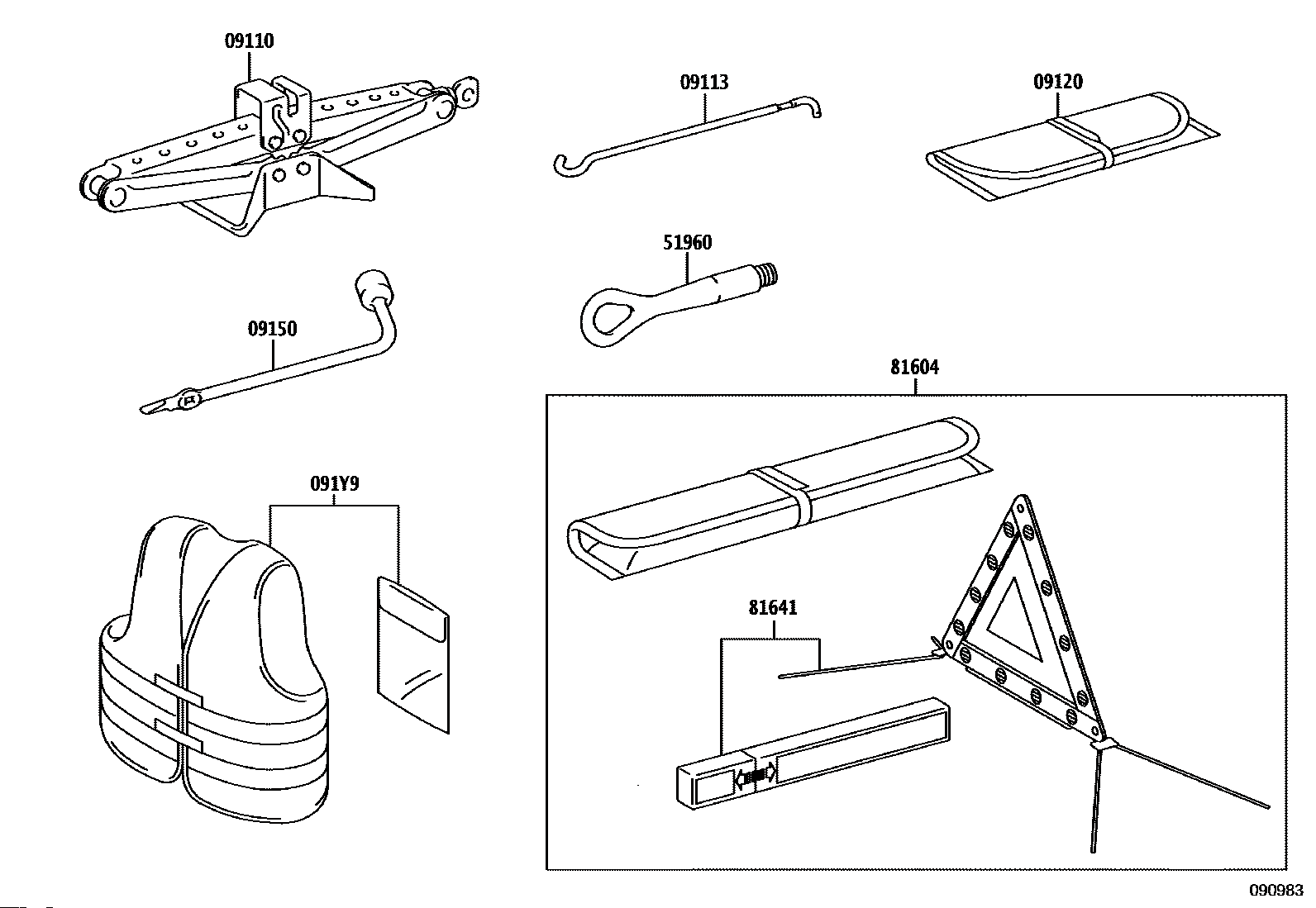 09110

09113

09120

51960

09150

81604

091Y9

81641

090983