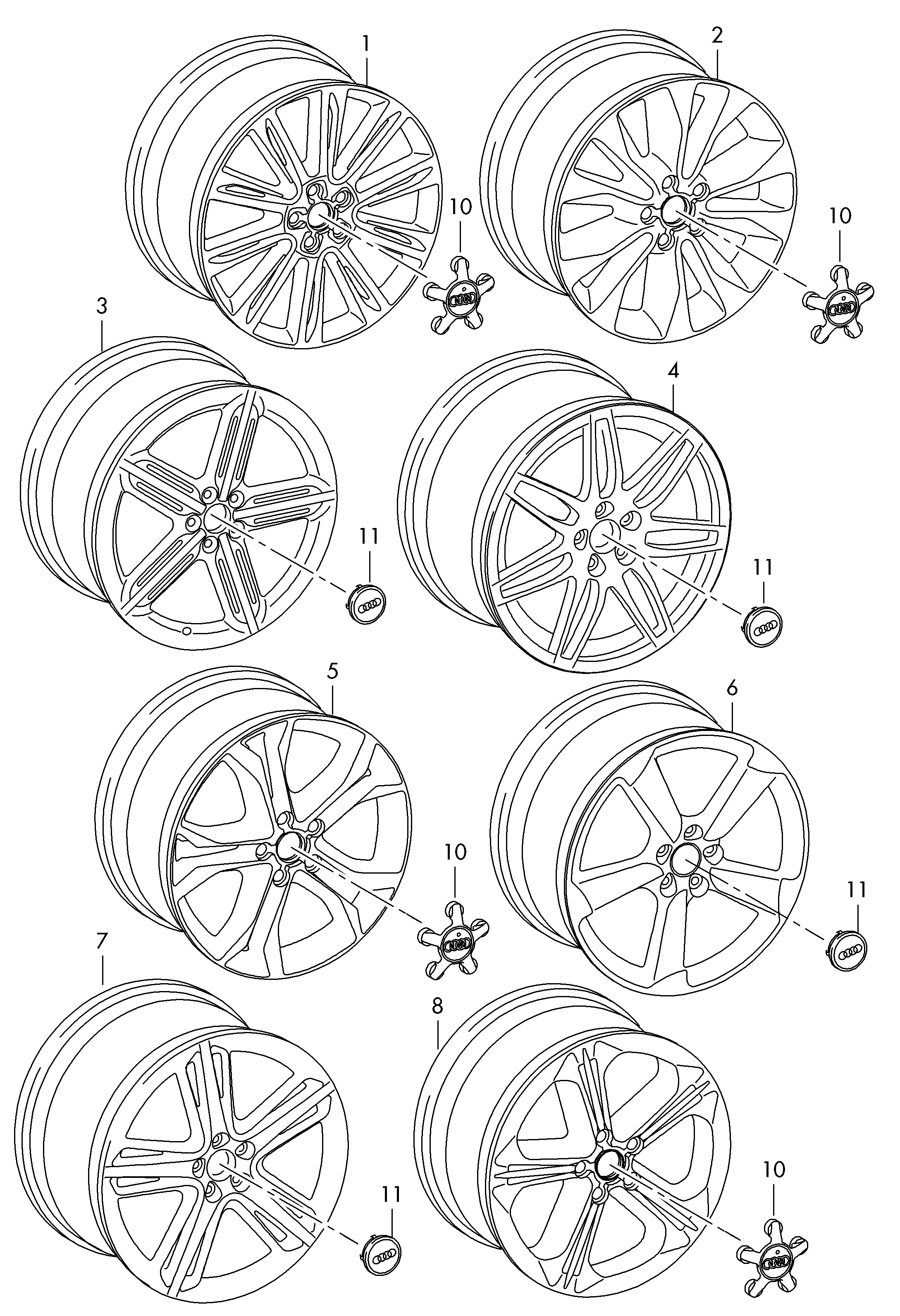 1
2
10
10
3
4
11
11
5
6
10
11
7
8
11
10