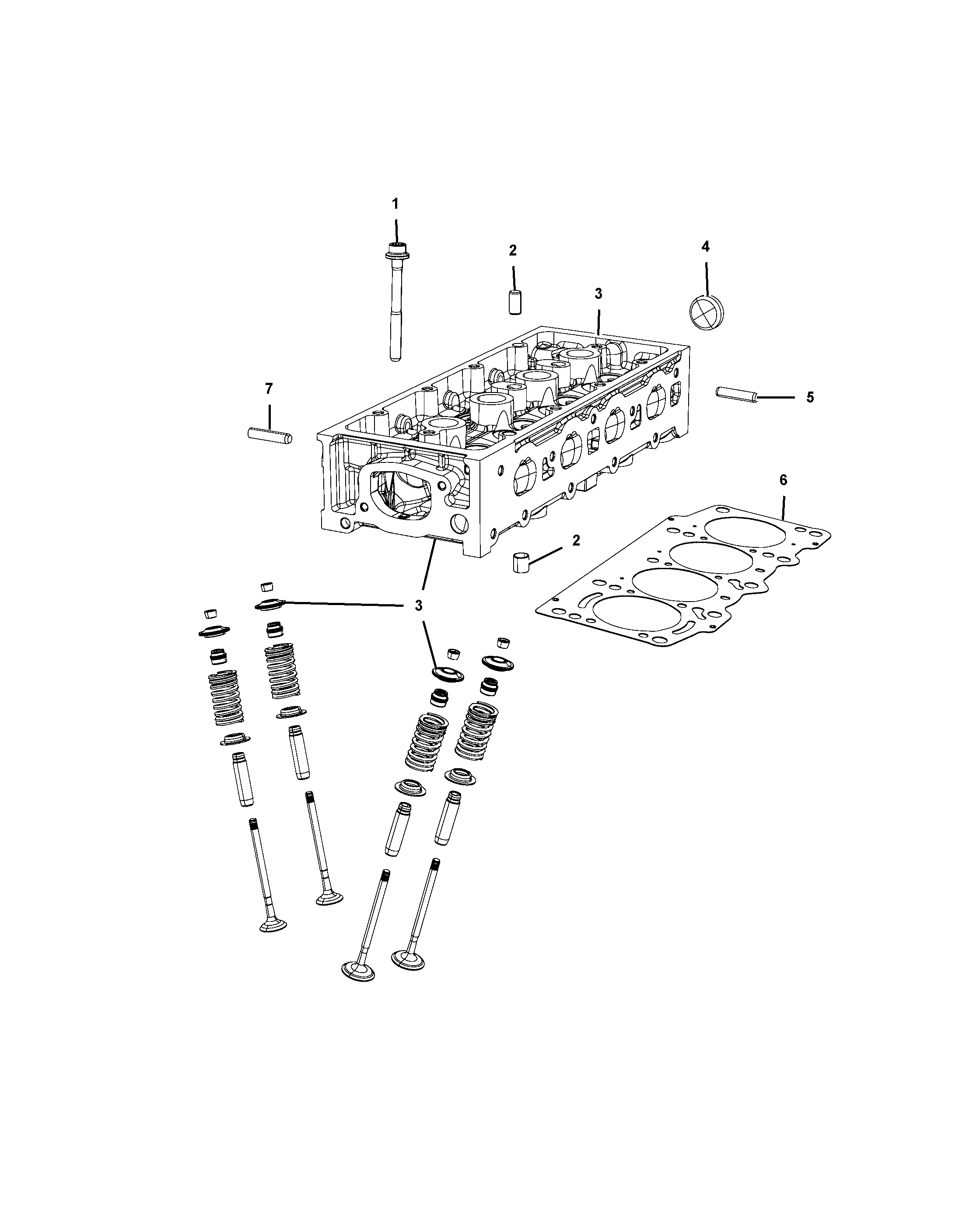 1
2
4
3
7
5
6
2
3