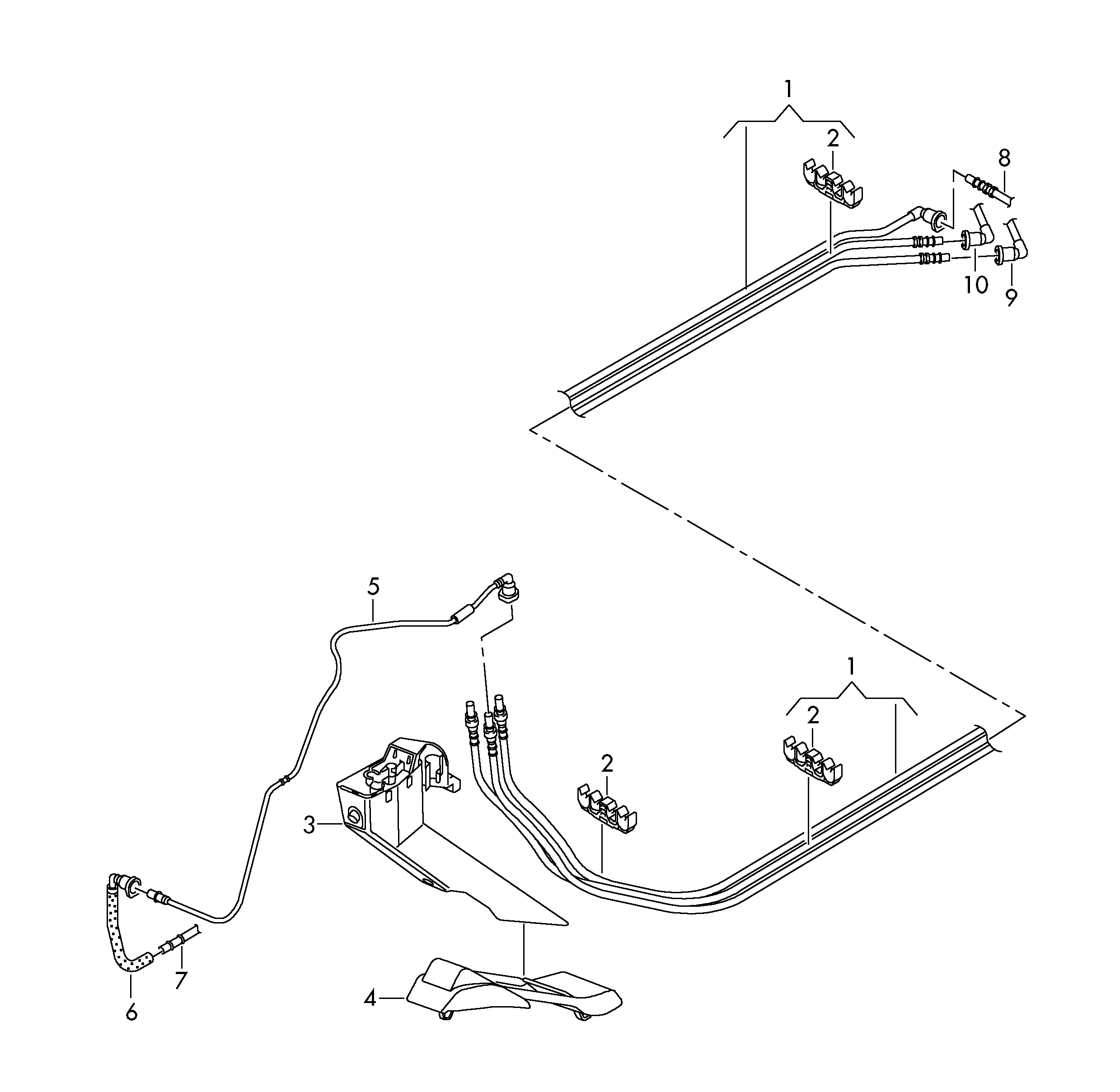 1
2
8
10
9
5
1
2
2
3
7
6
4